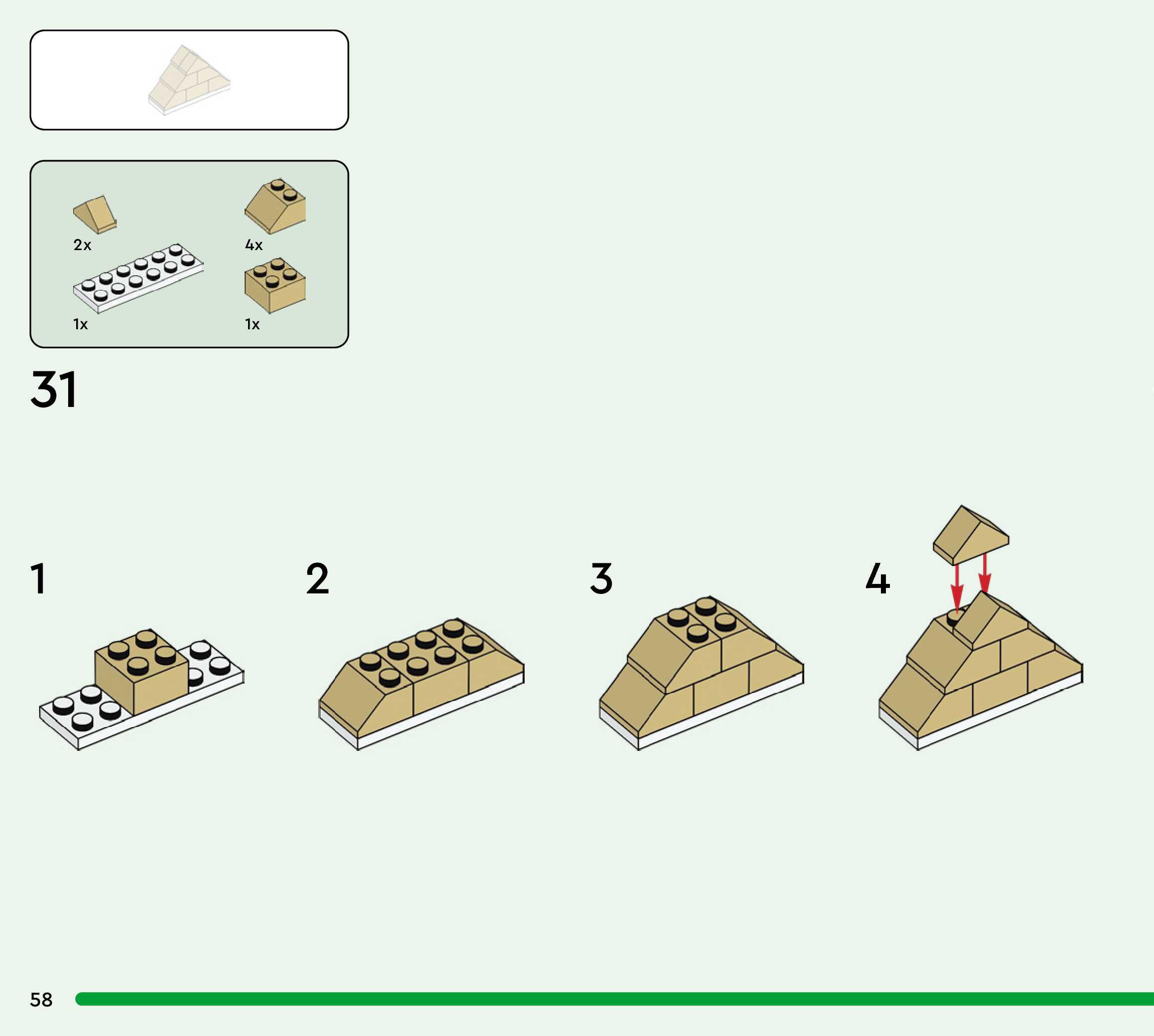 2x

4x

1x

1x

31

1

2

3

4

58