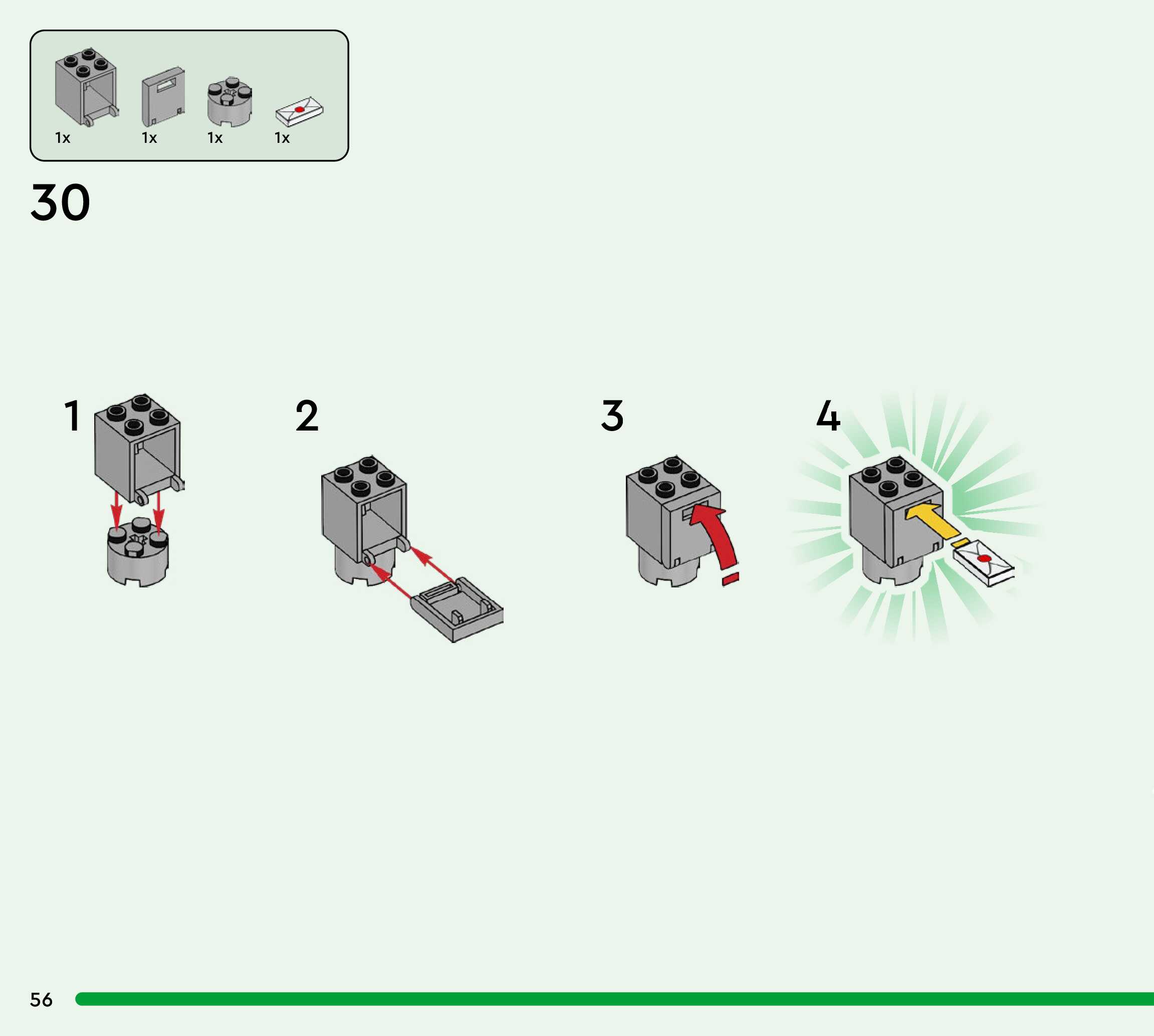 1x 1x 1x 1x

30

1

2

3

4

56