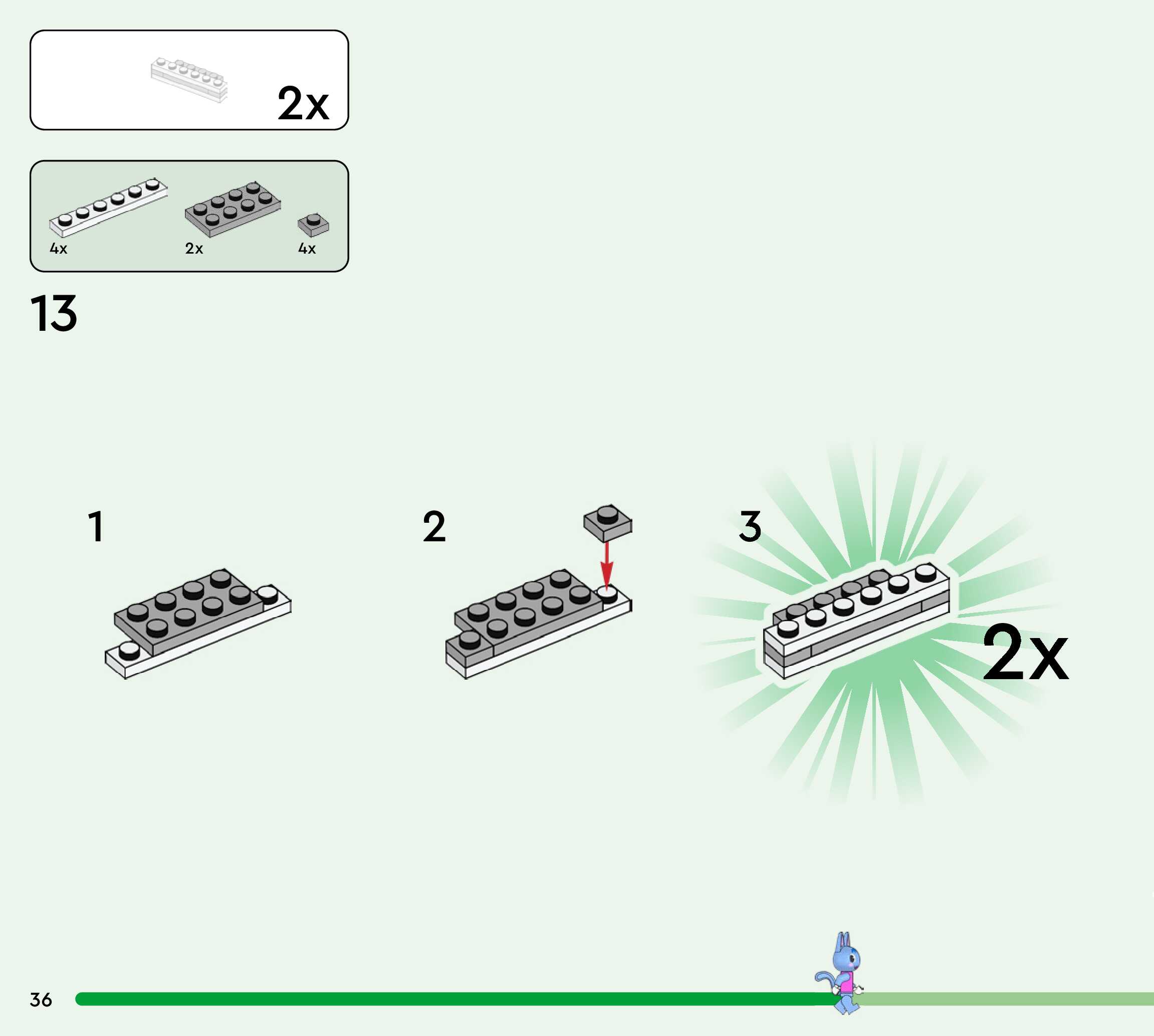 2x

4x 2x 4x

13

1

2

3

2x

36