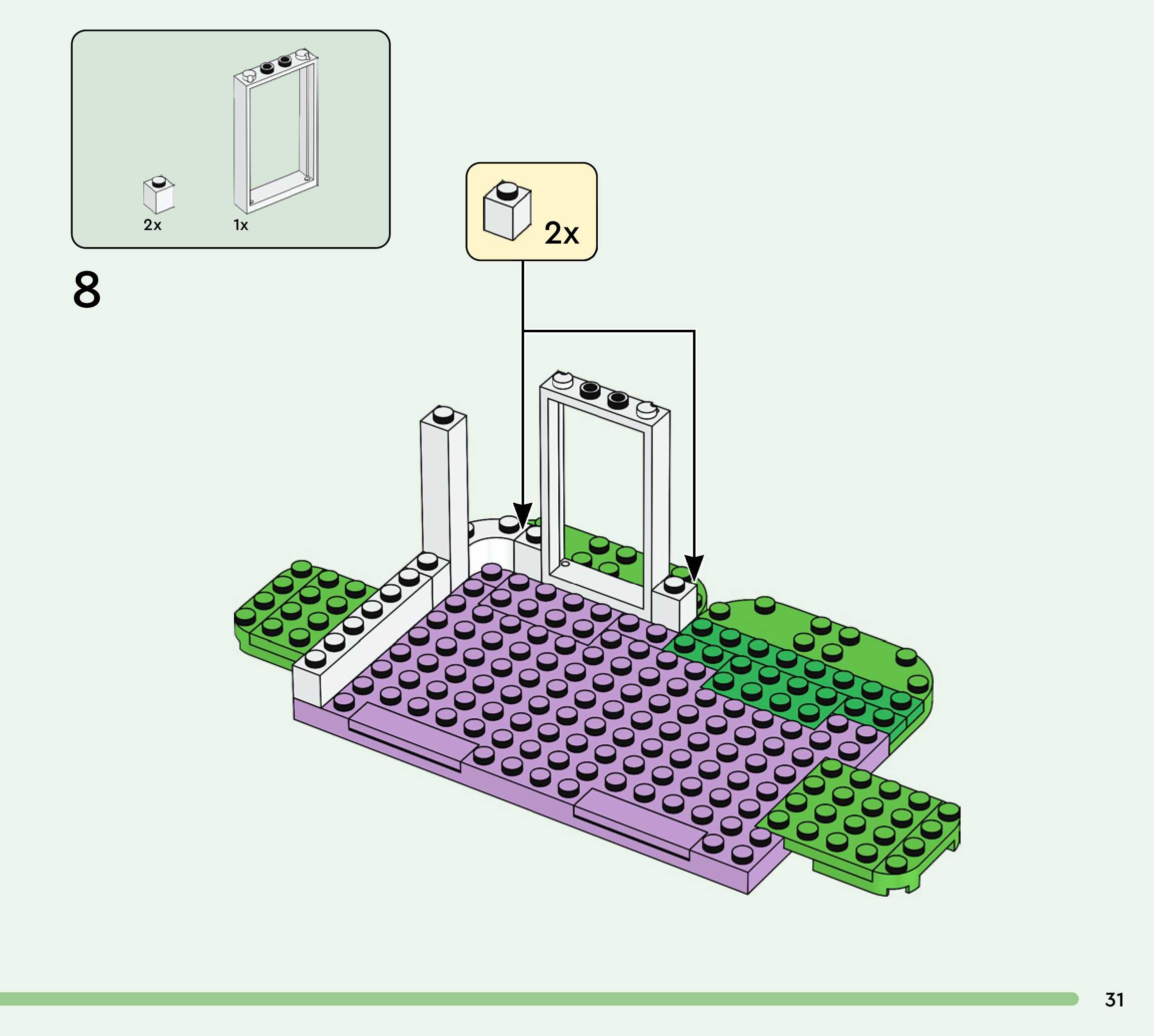 2x

1x

8

2x

31