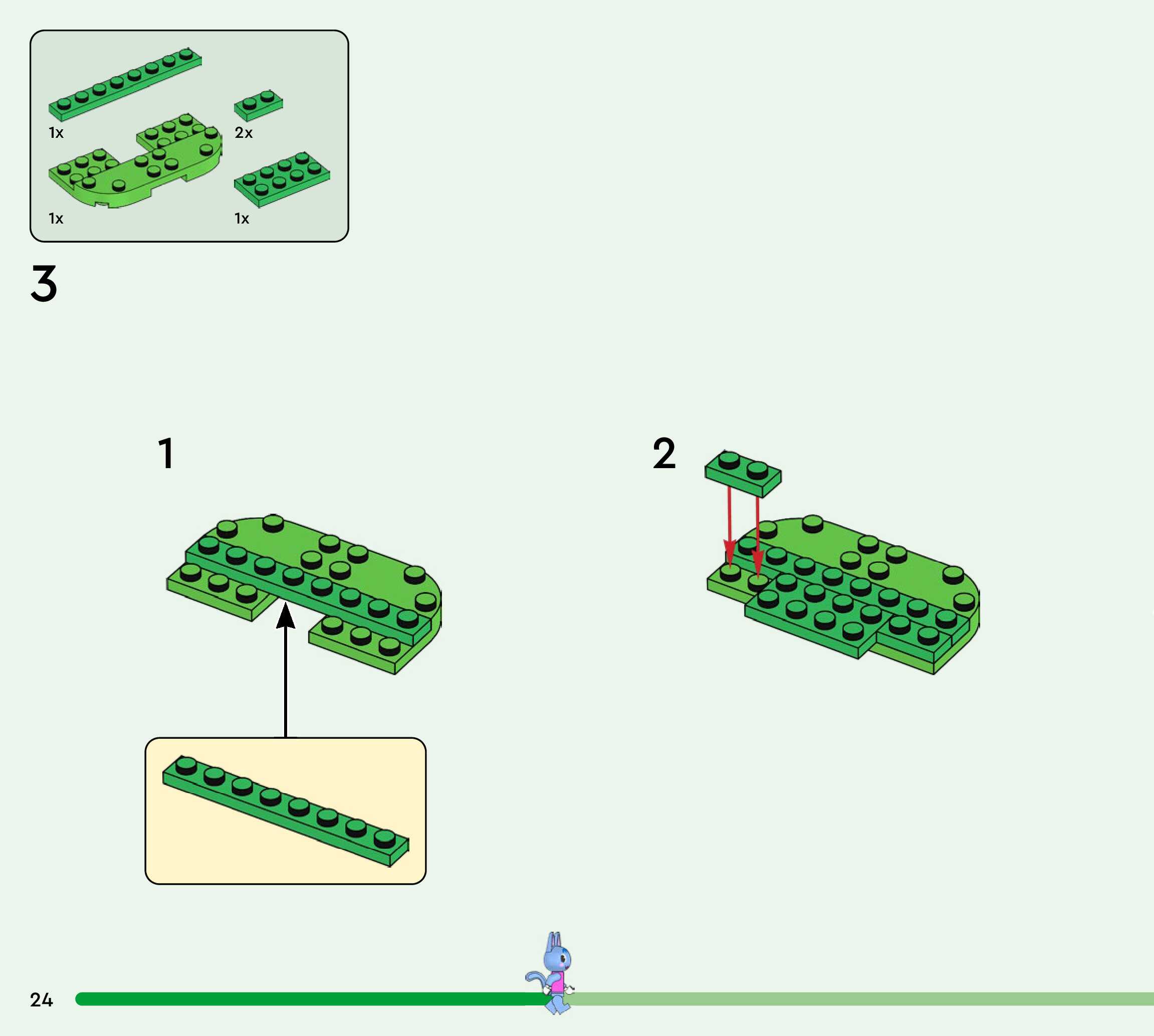 1x
2x
1x
1x

3

1

2

24