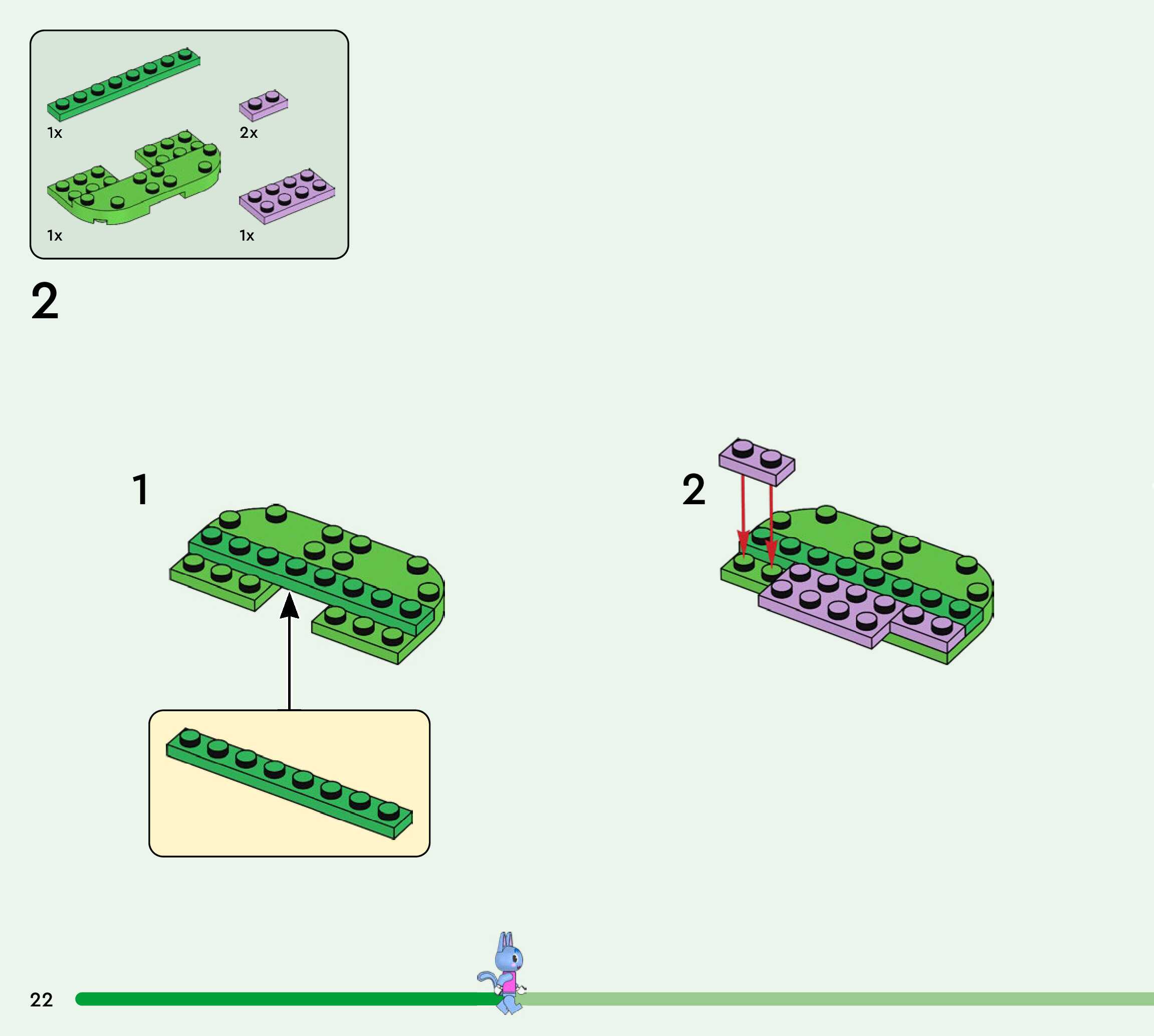 1x

2x

1x

1x

2

1

2

22