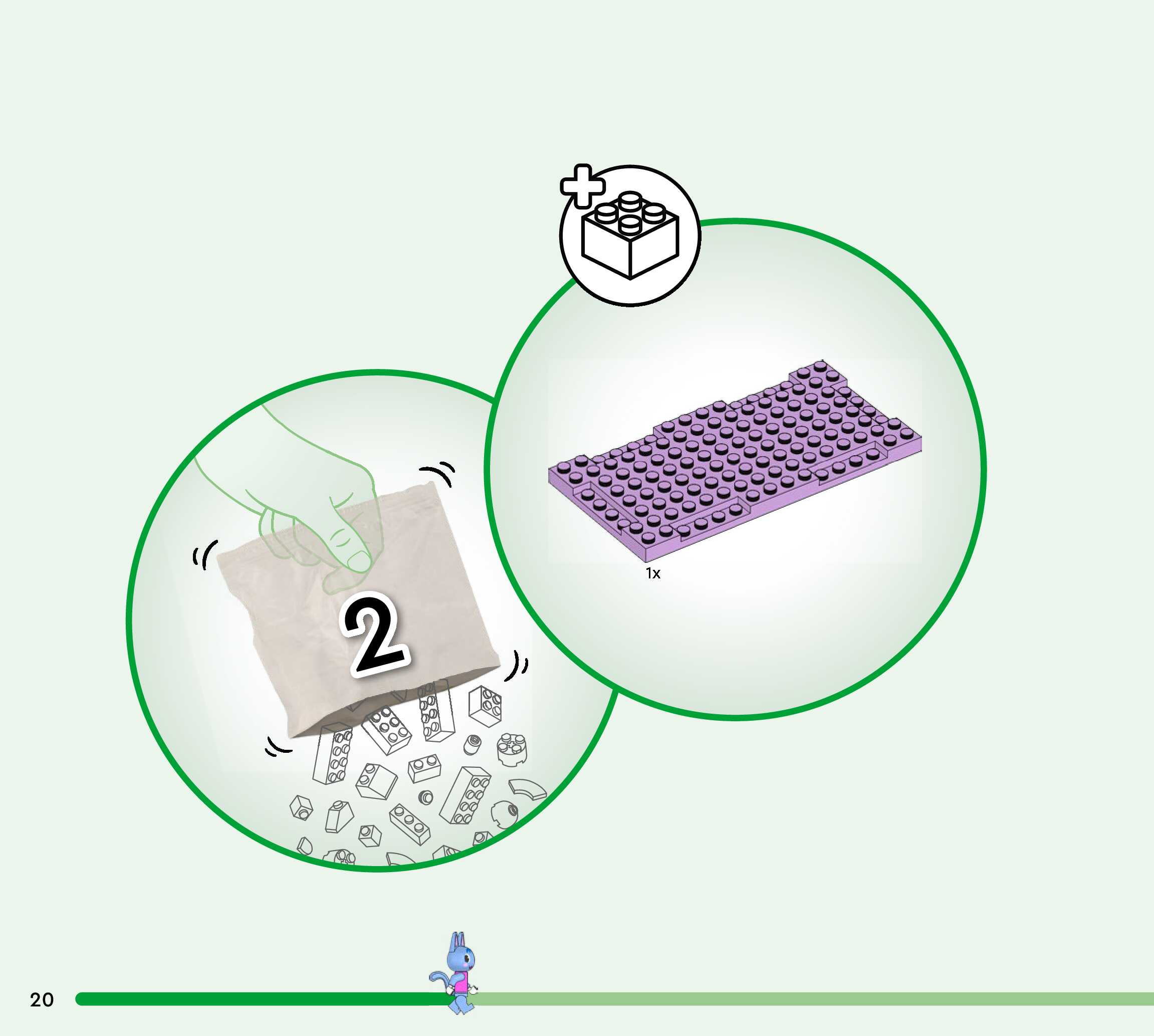 2

1x

20