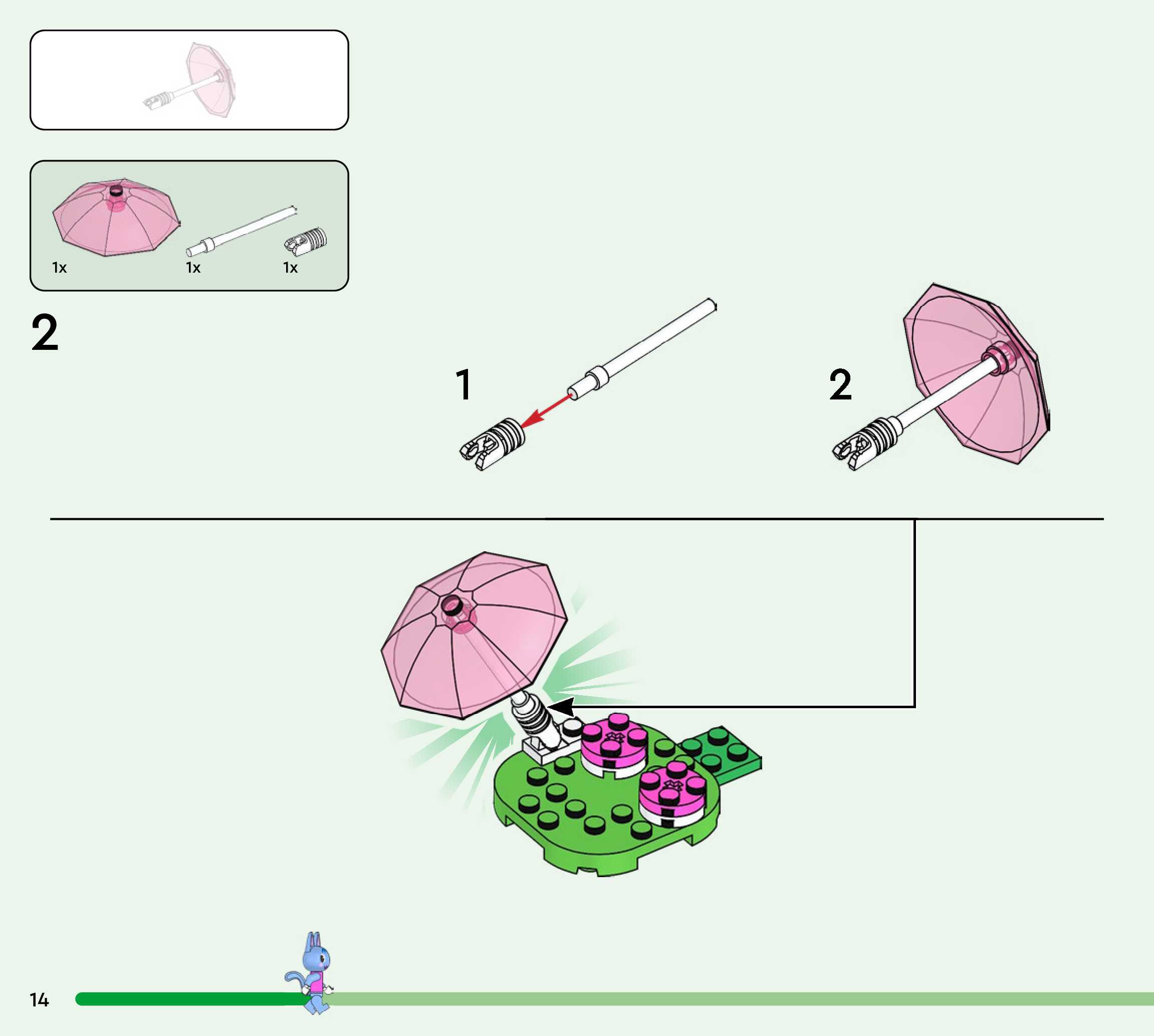 1x
1x
1x

2

1

2

14