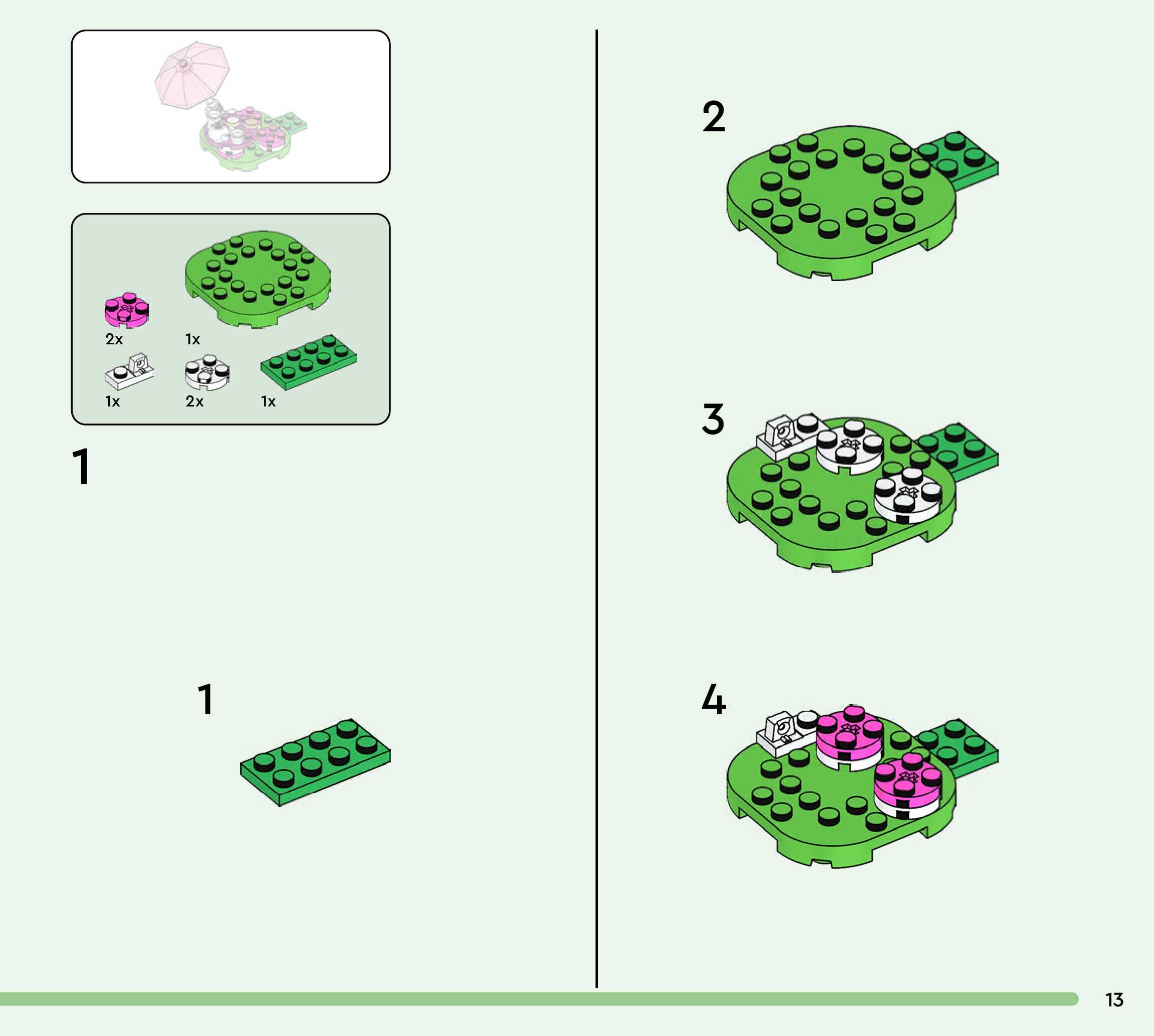 2x

1x

1x

2x

1x

1

1

2

3

4

13