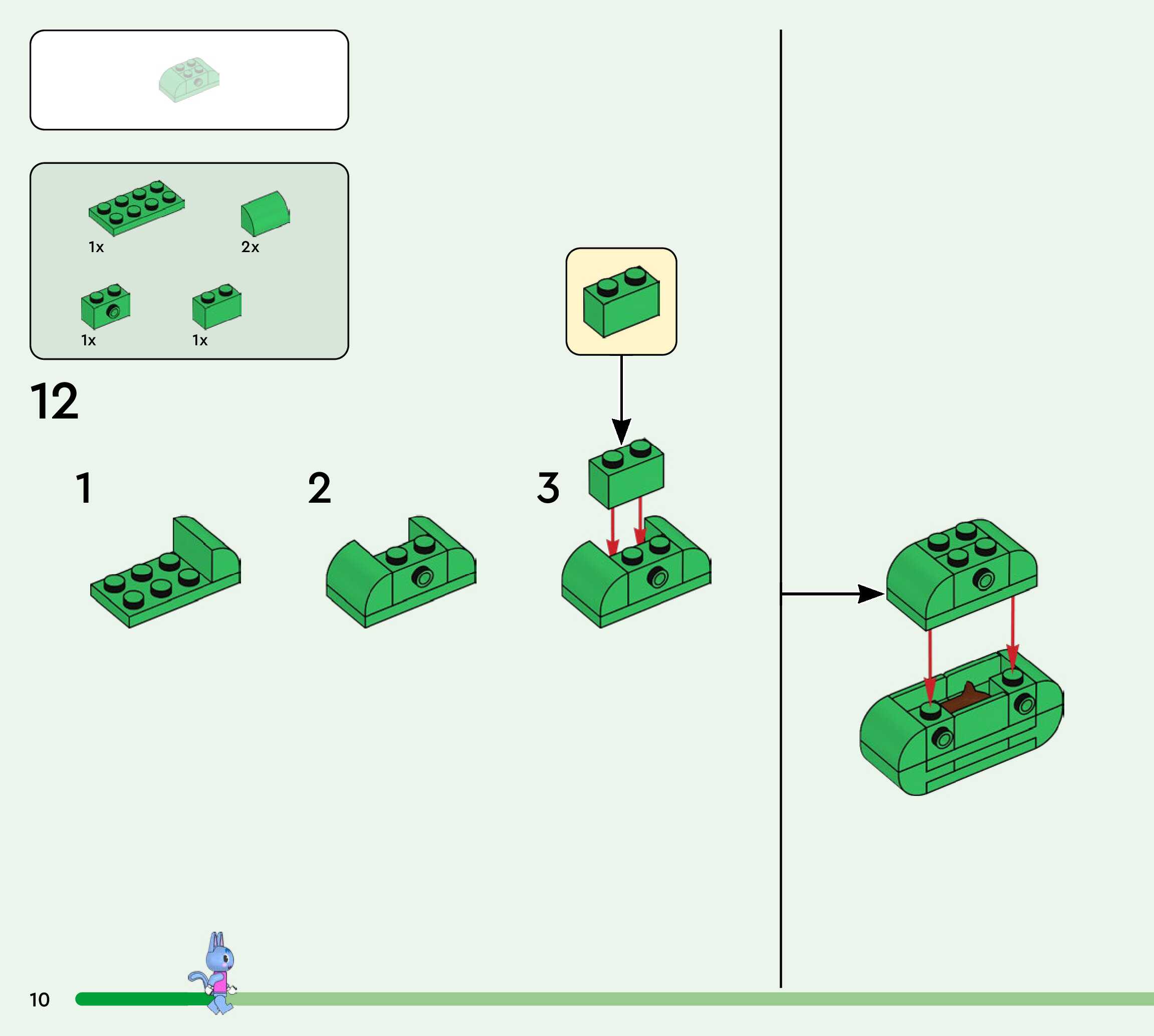 1x
2x
1x
1x

12

1
2
3

10