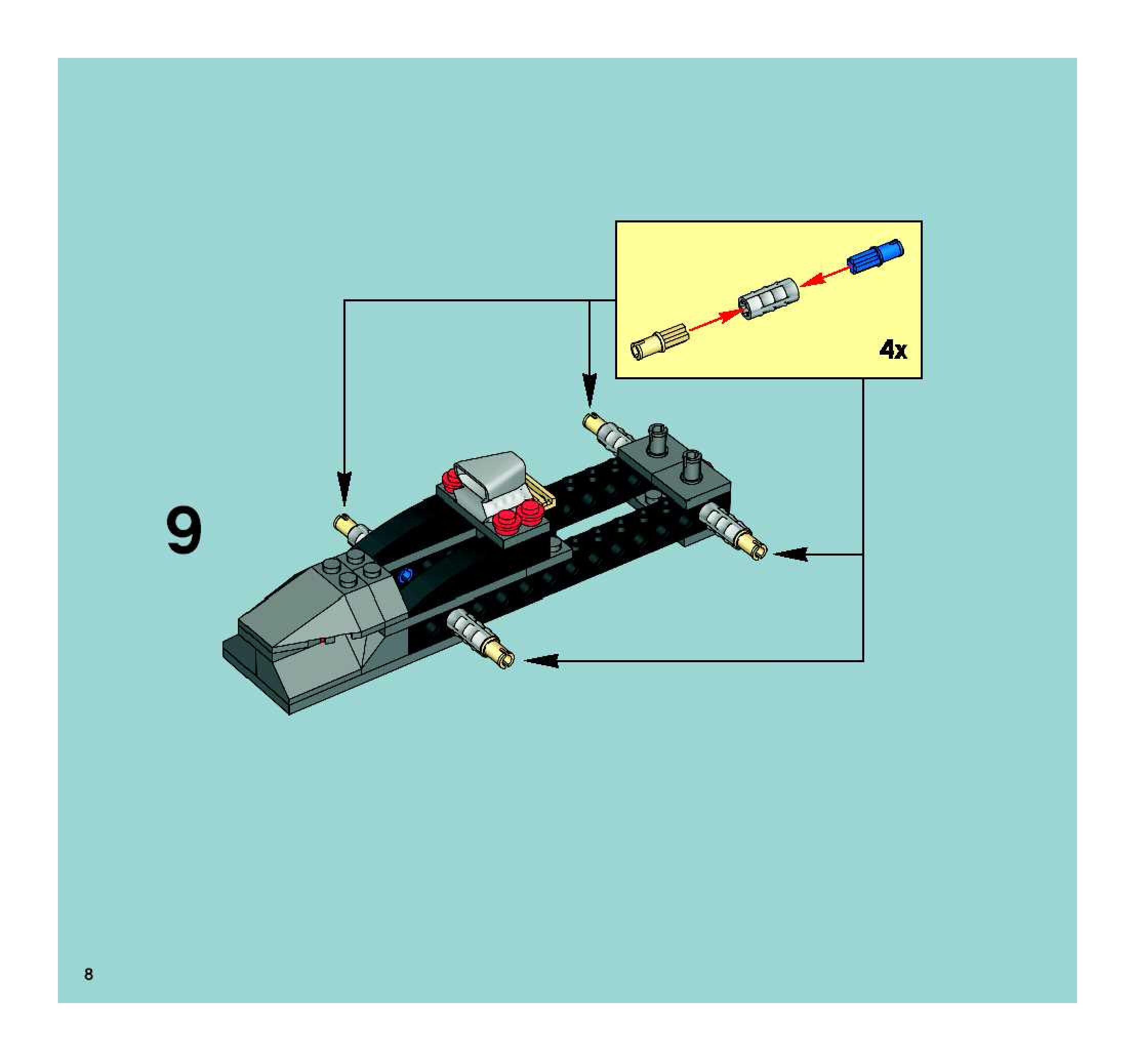 4x

9

8