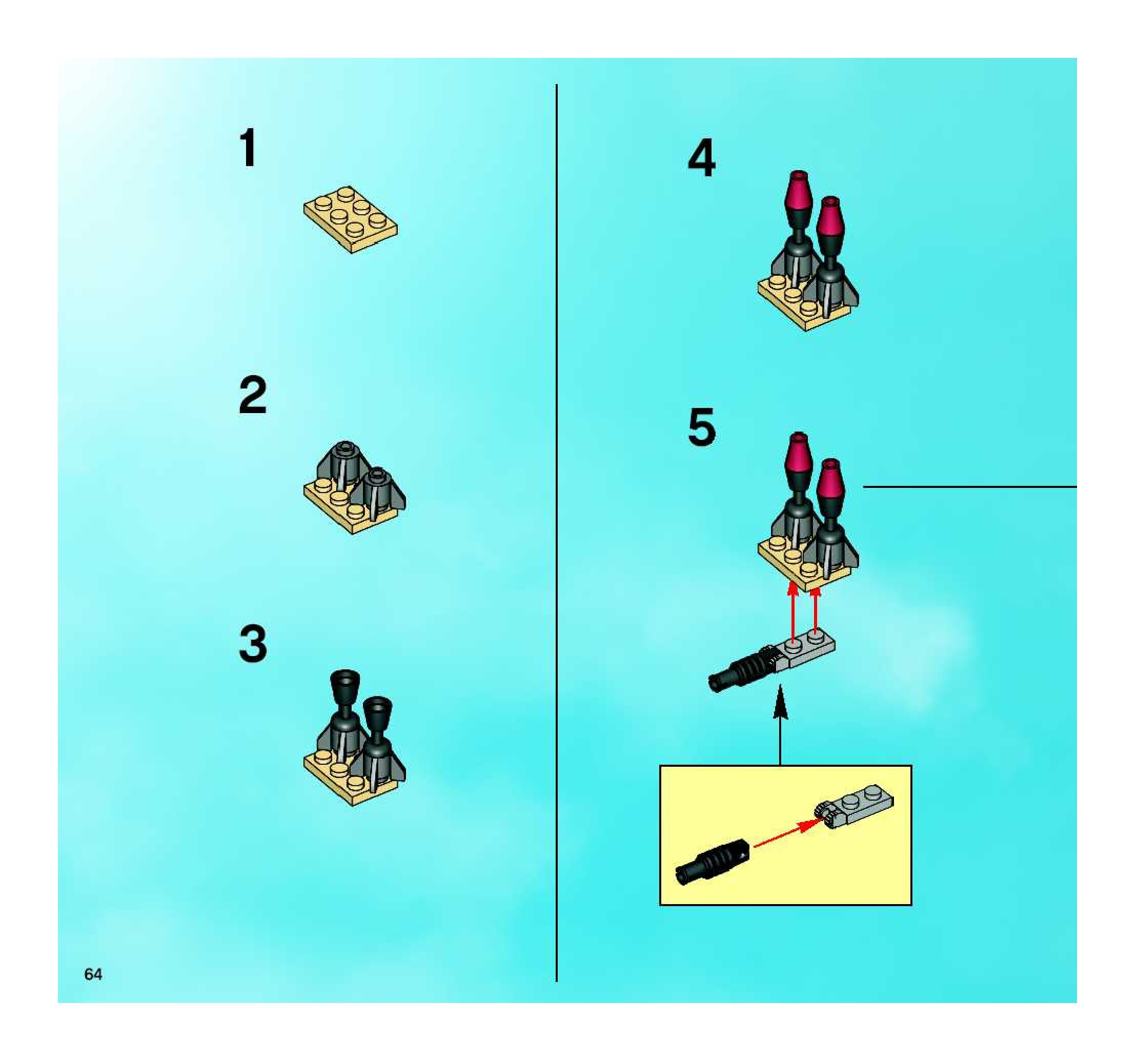 1

2

3

4

5

64