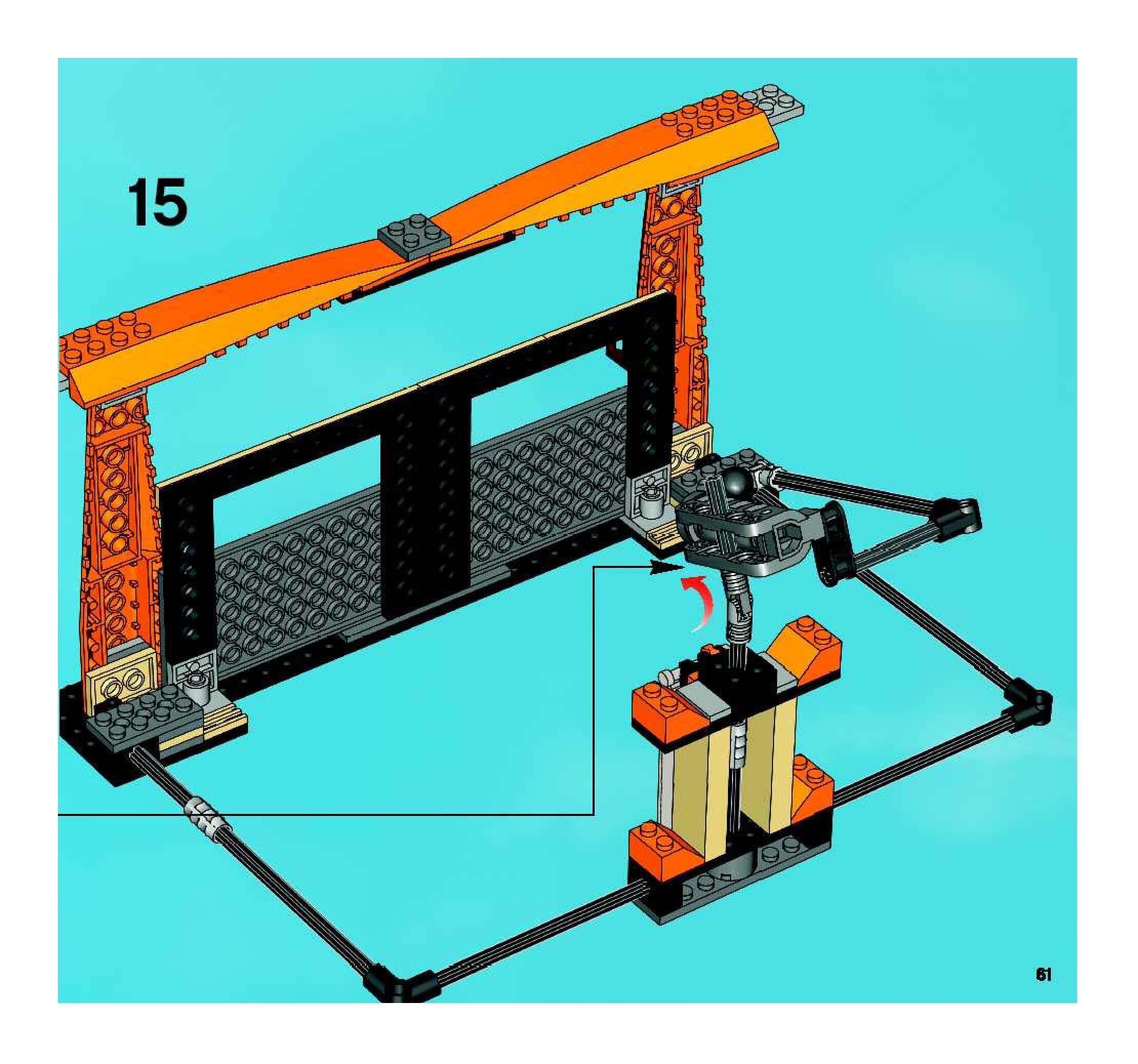 15

61