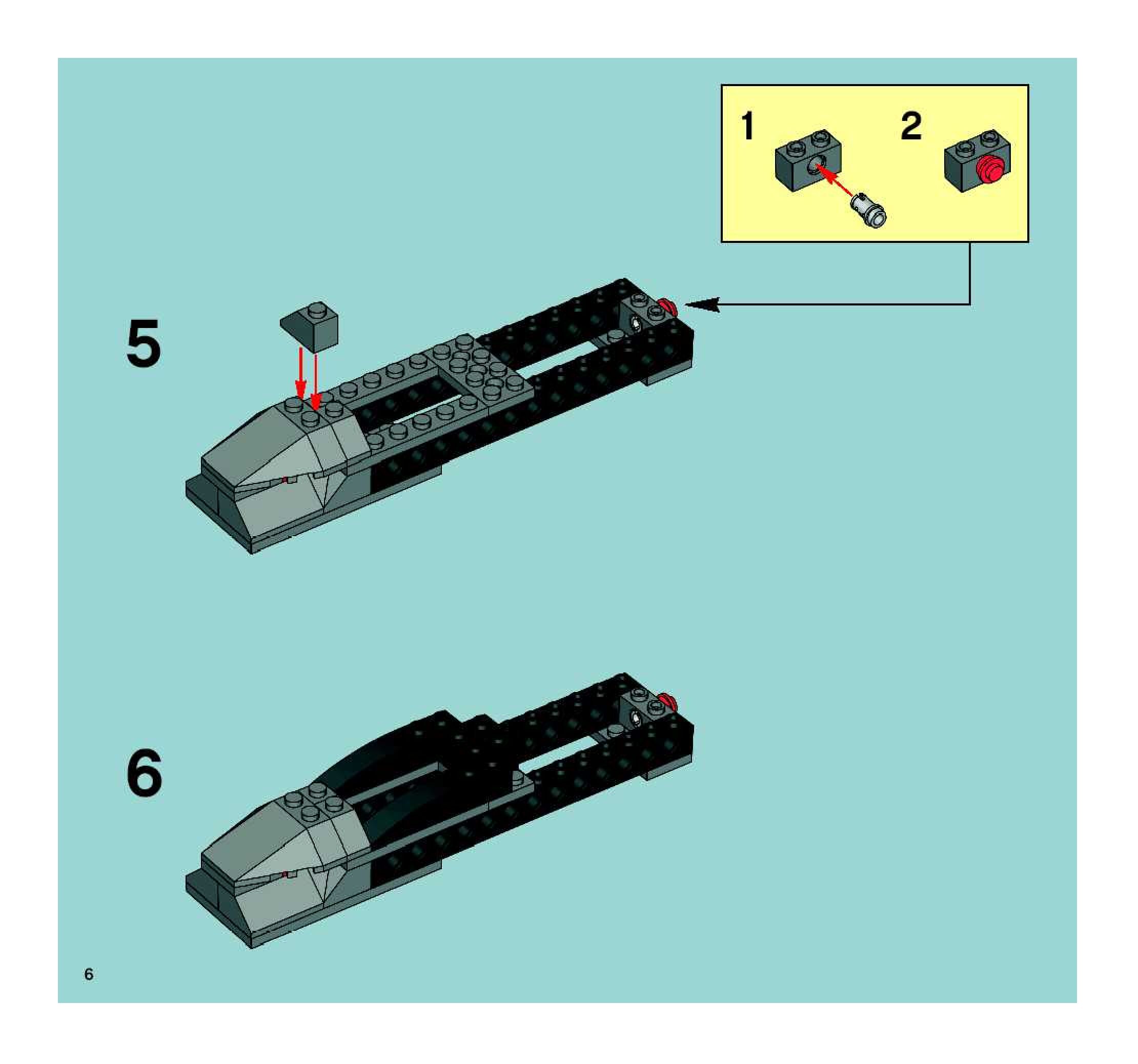 1

2

5

6

6