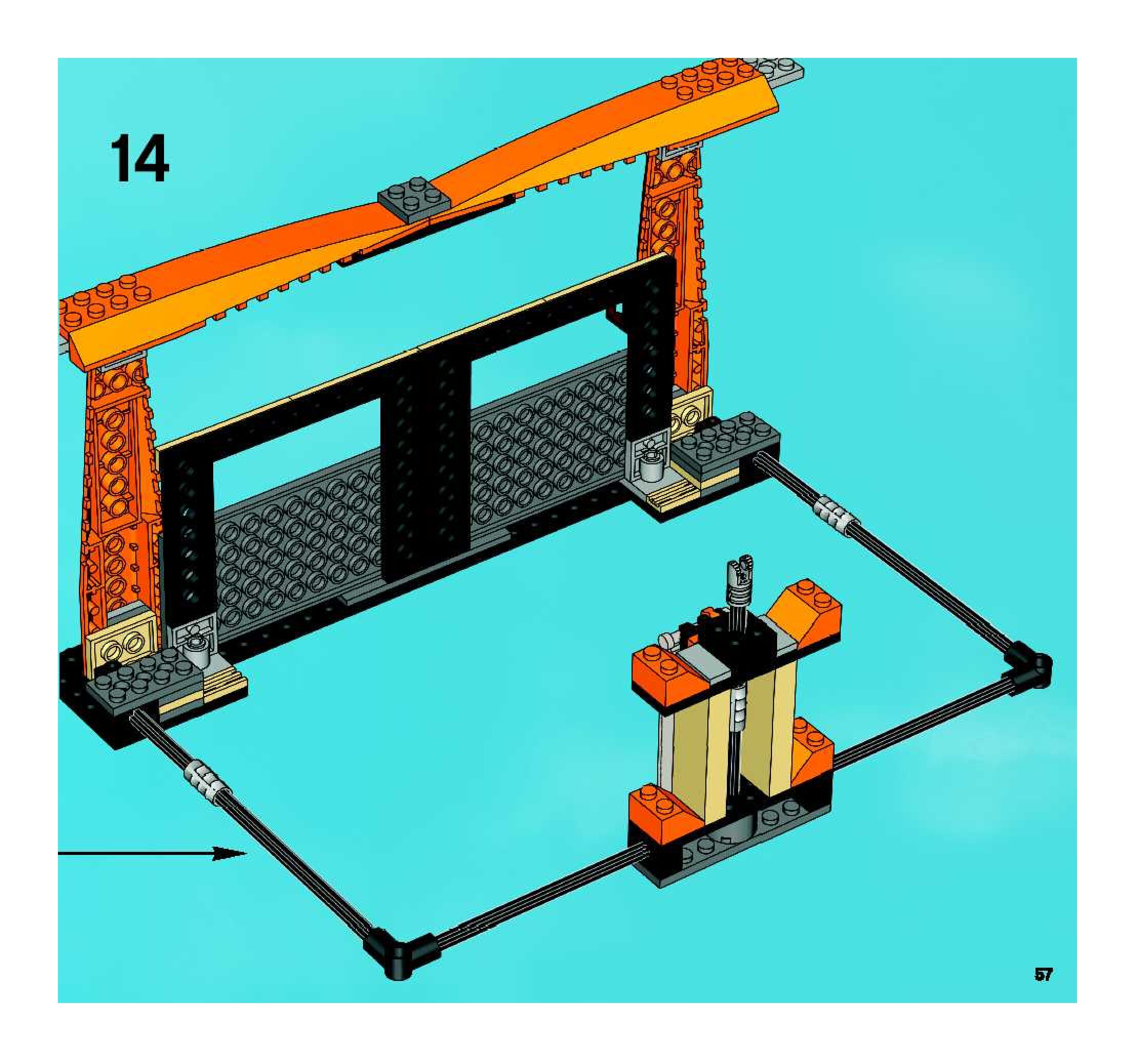 14

57