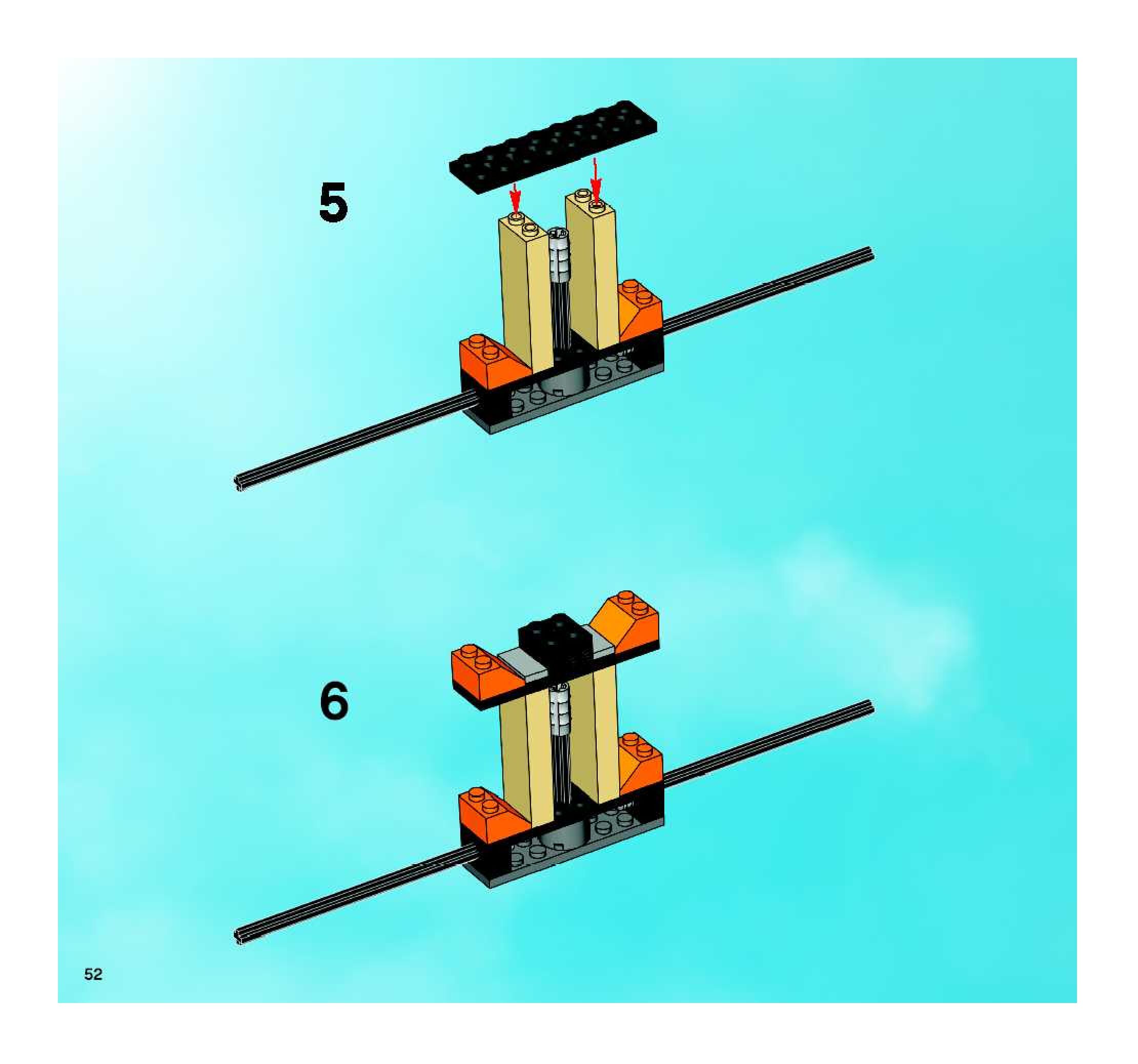 5

6

52