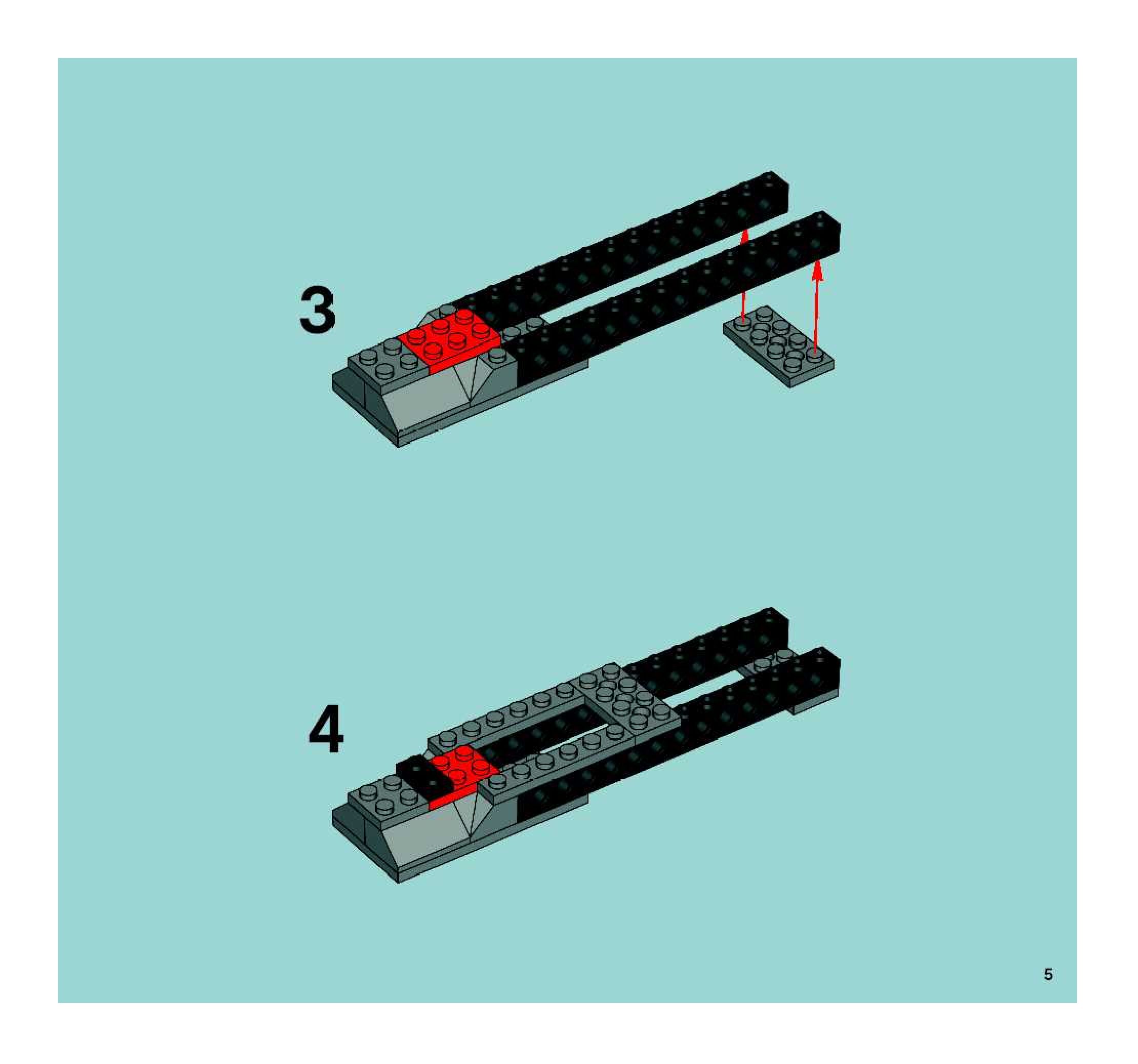 3

4

5