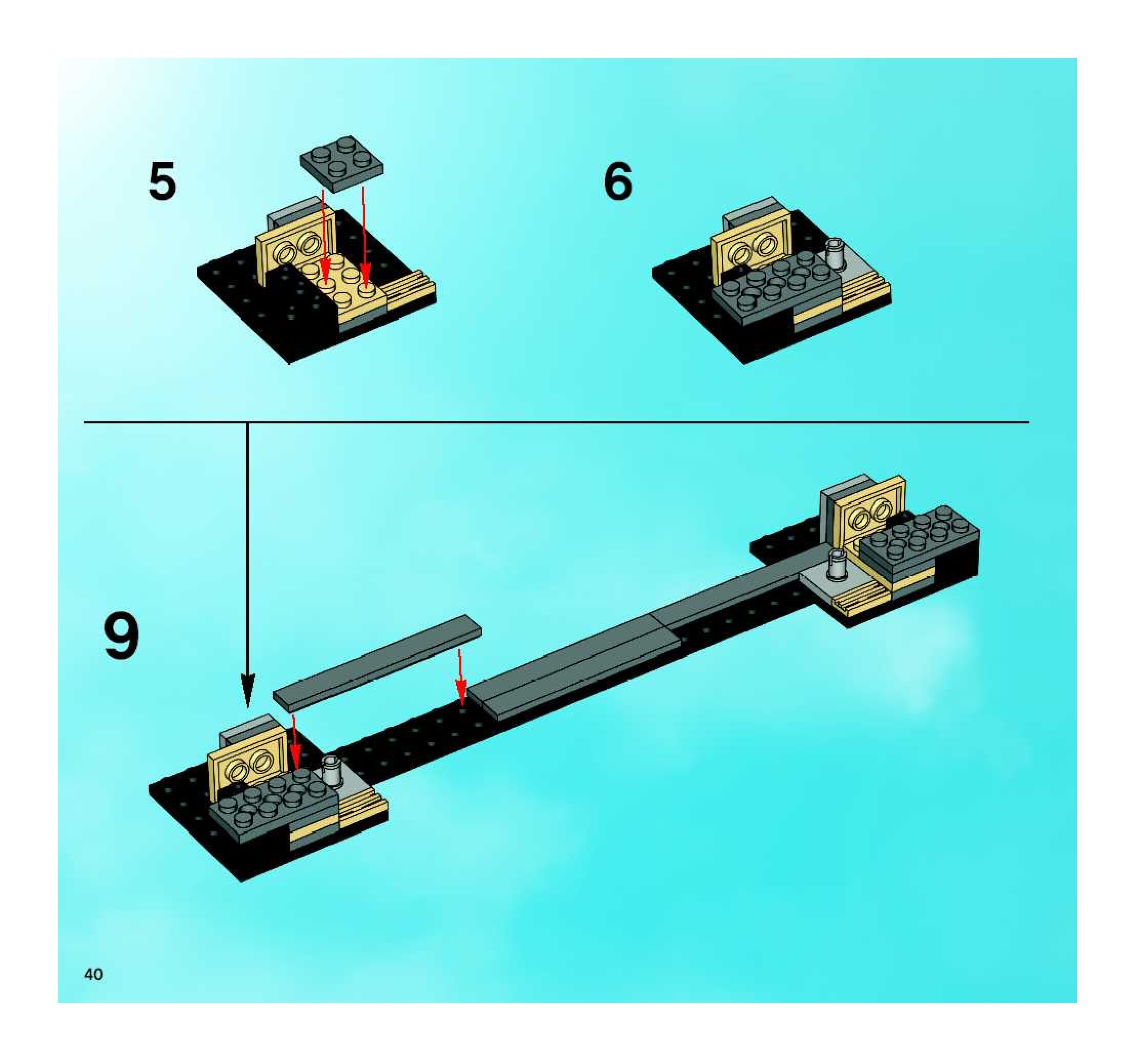 5

6

9

40