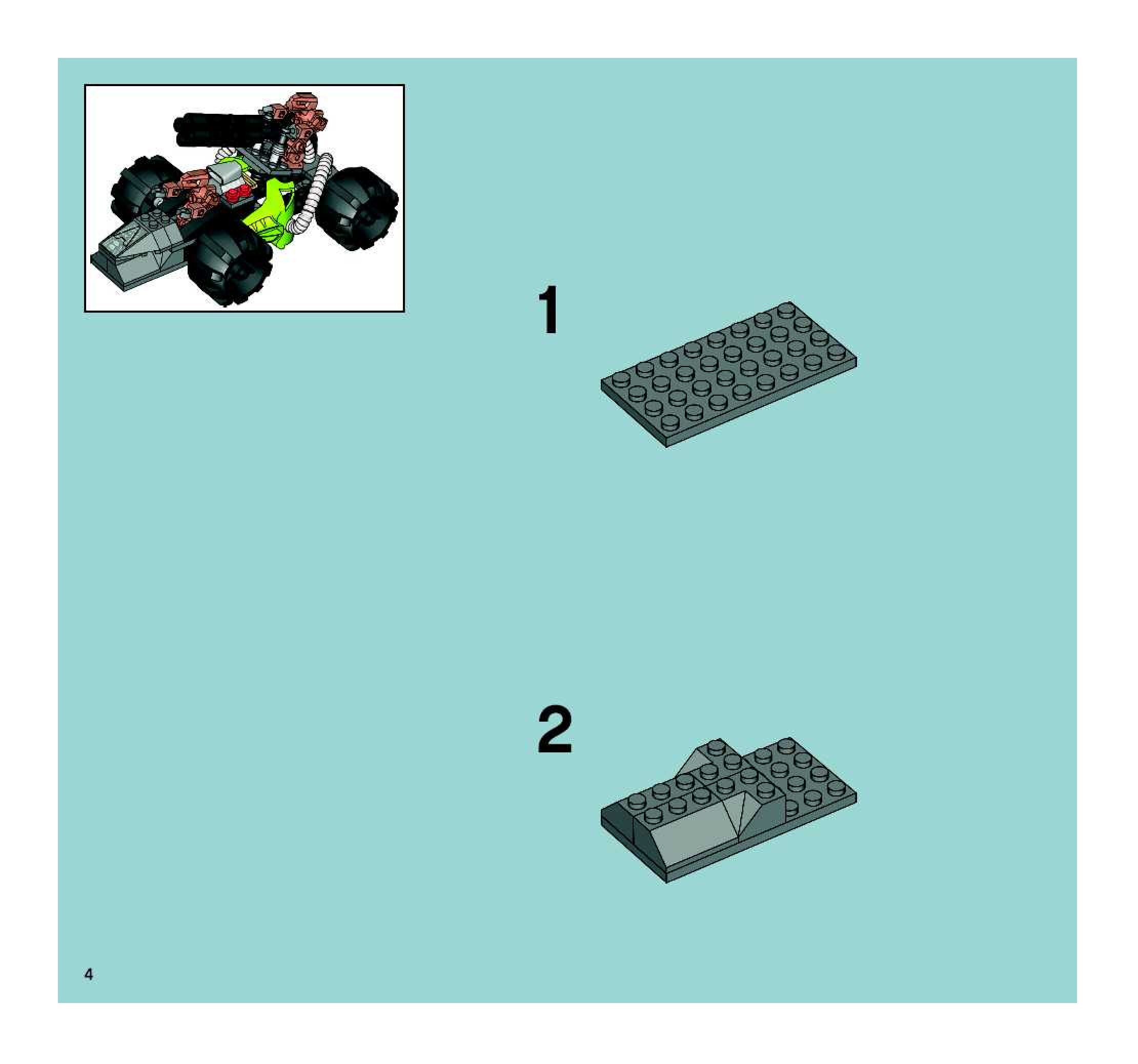 1

2

4