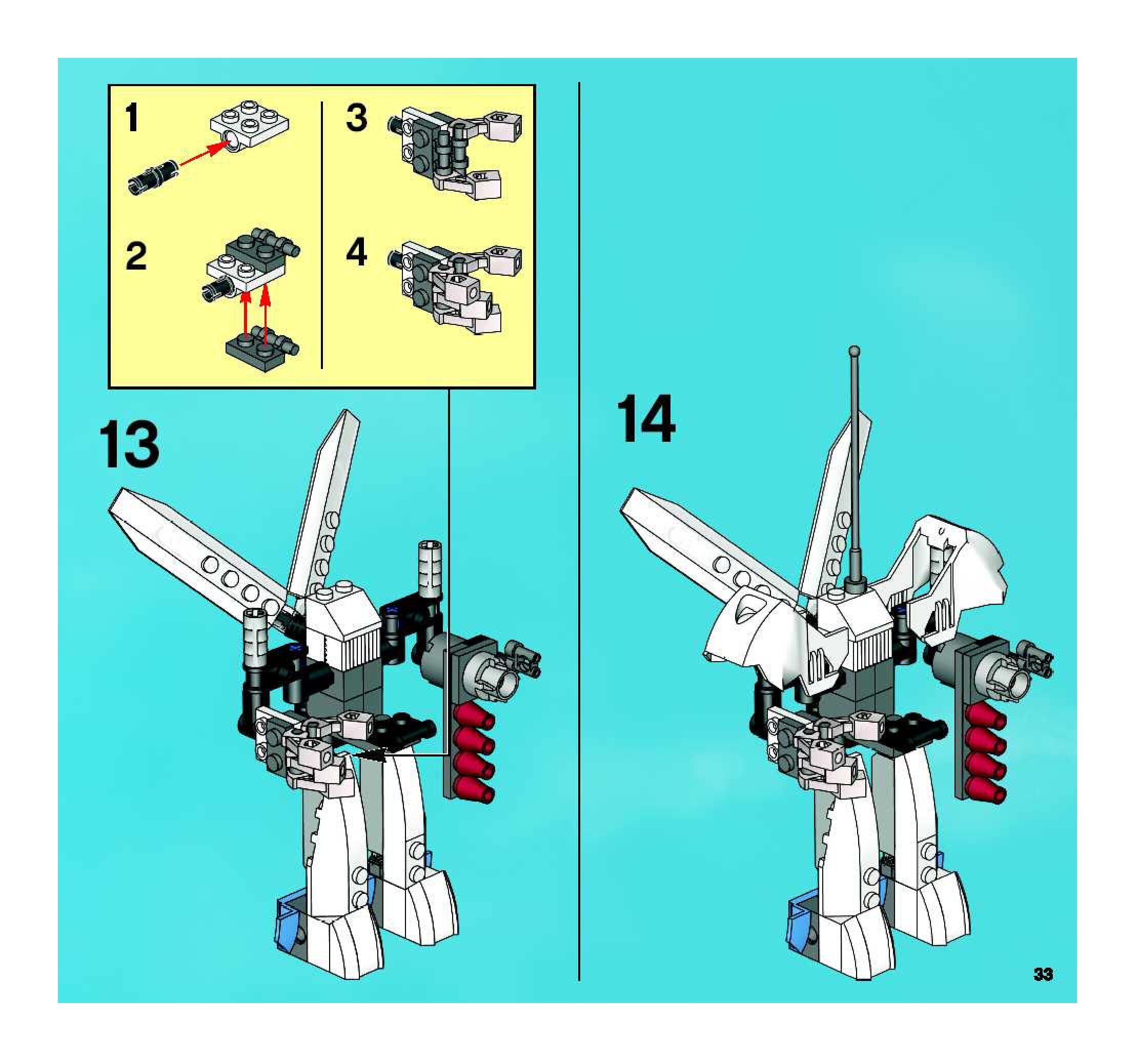 1

2

3

4

13

14

33