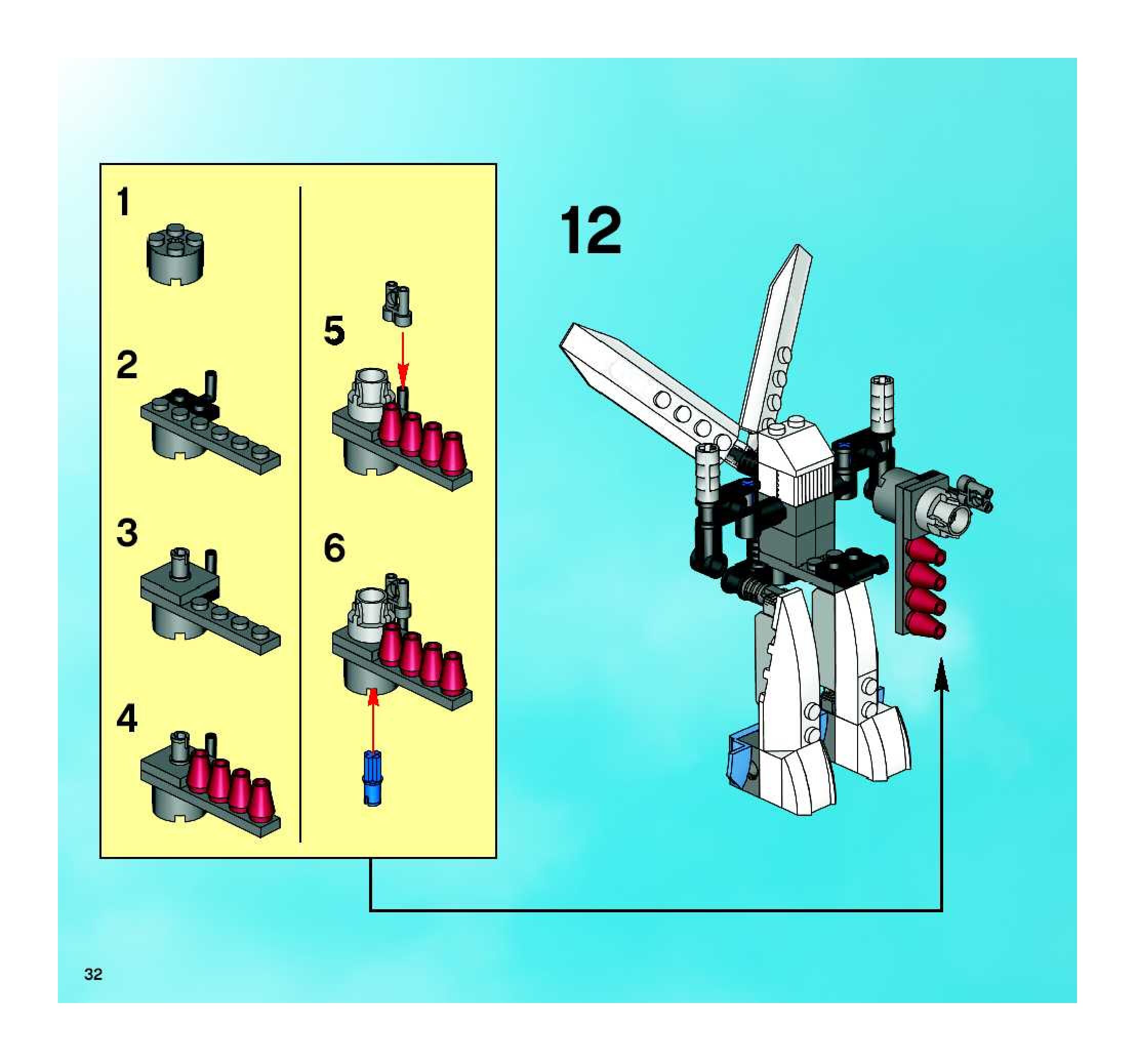 1

2

3

4

5

6

12

32