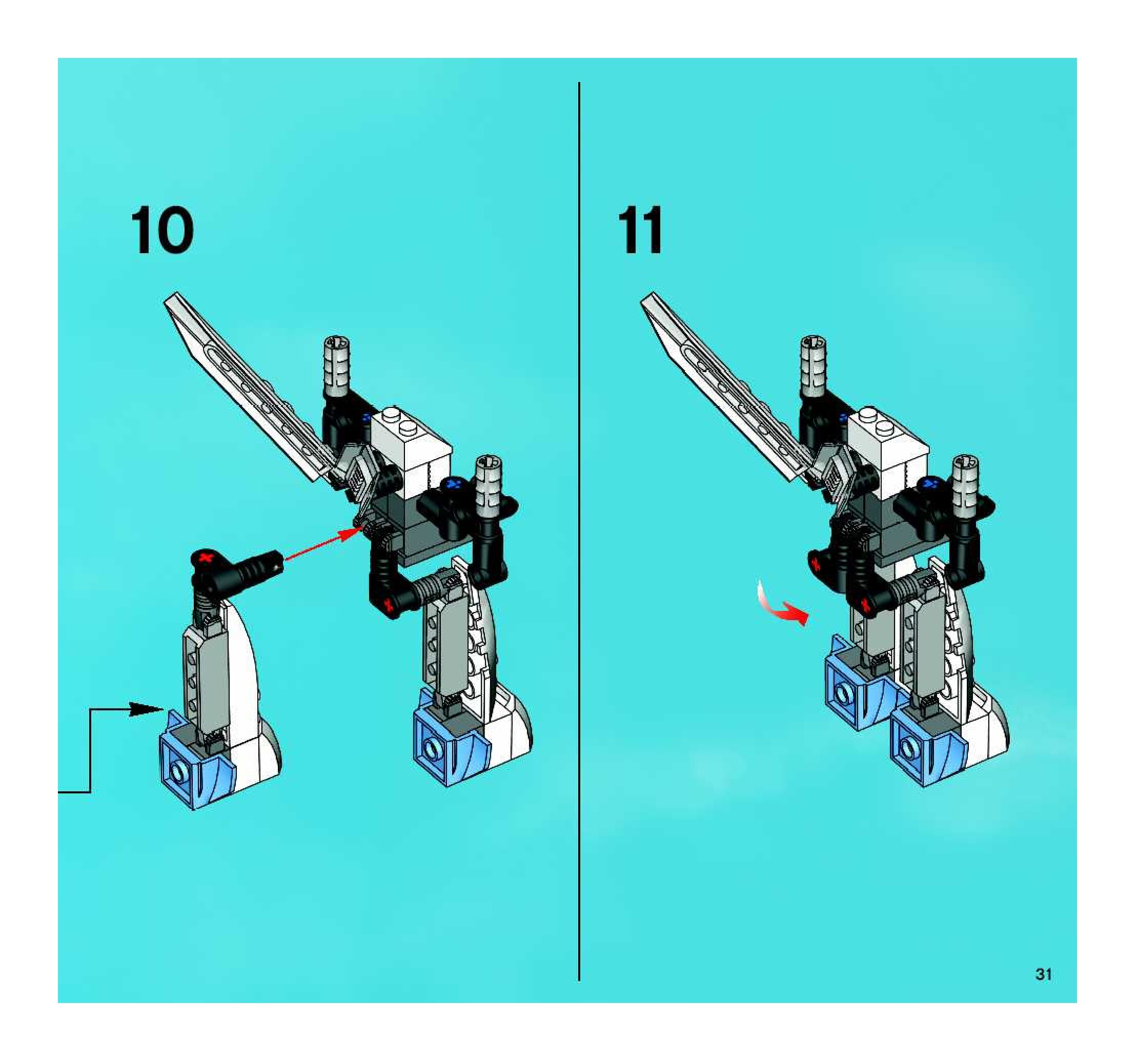 10

11

31