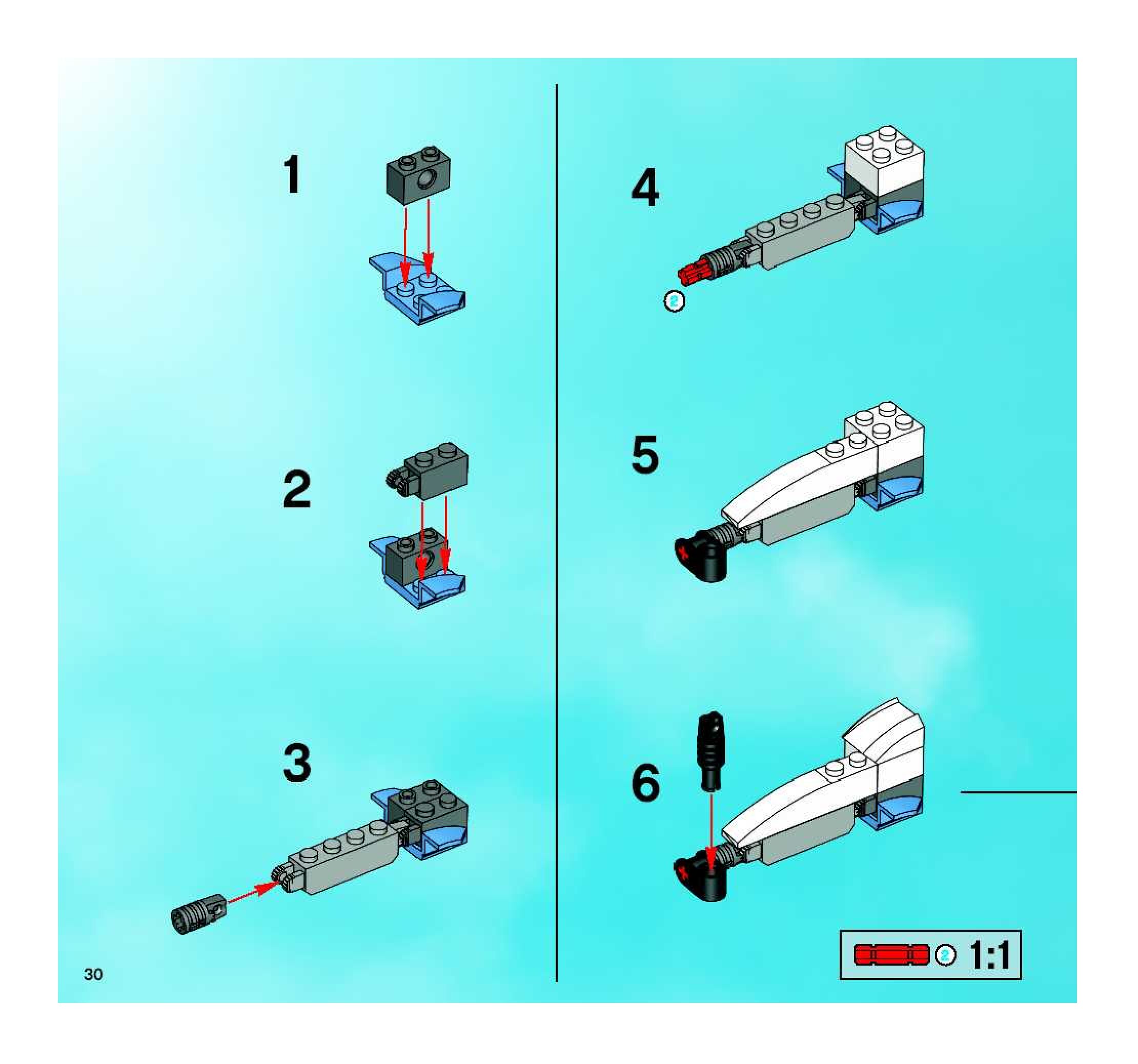 1

2

3

30

4

2

5

6

2 1:1