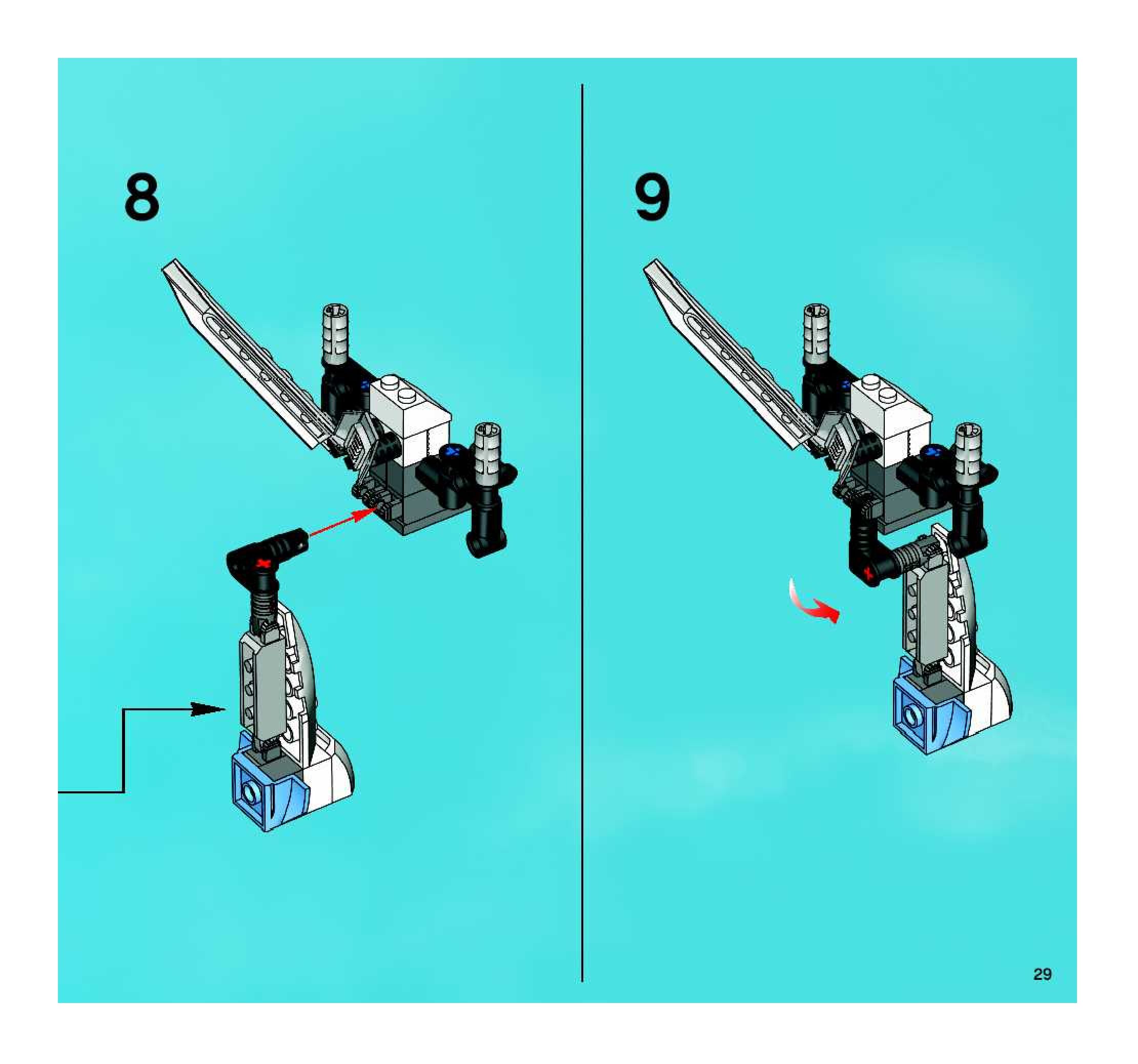 8

9

29