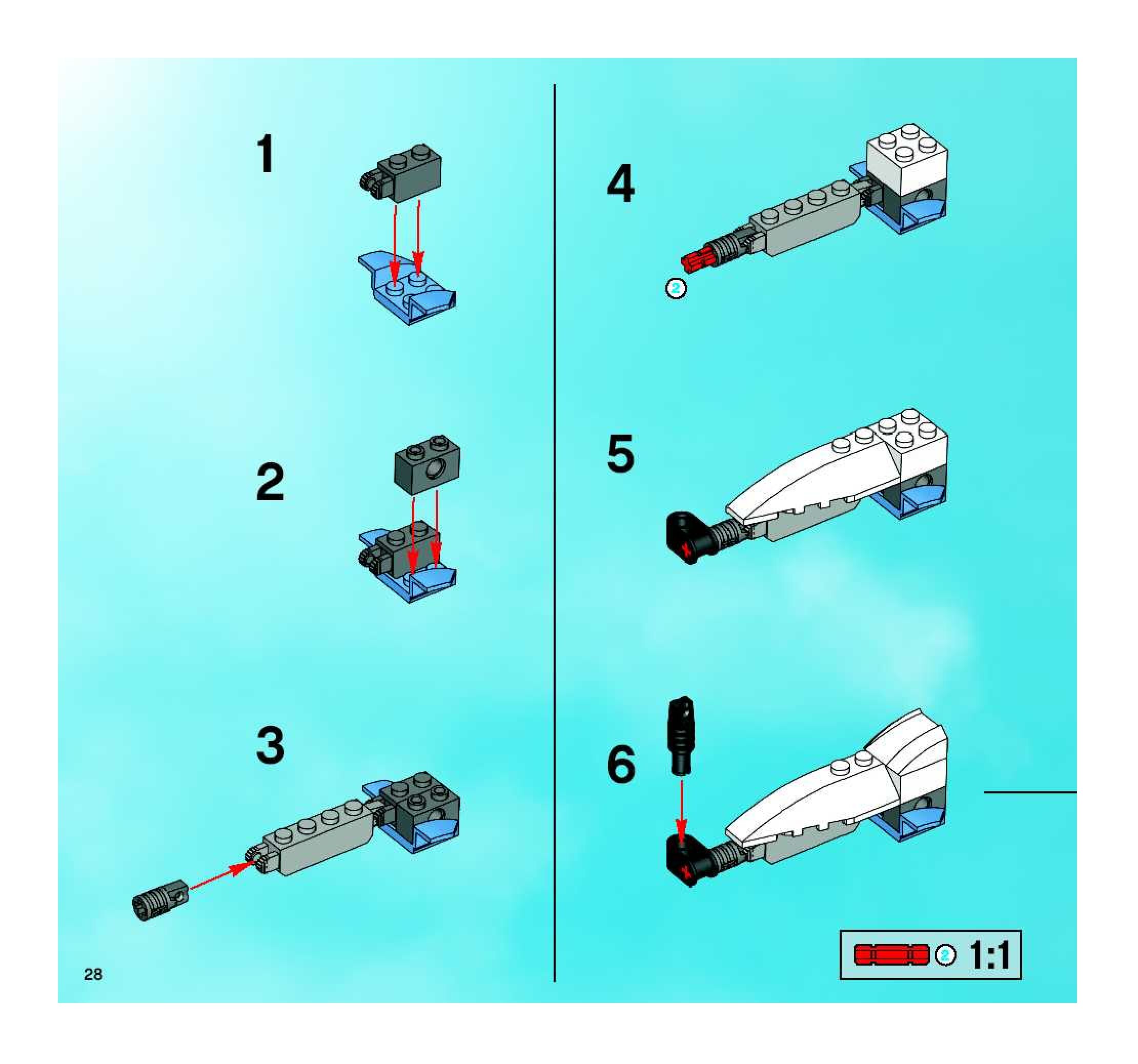 1

2

3

28

4

2

5

6

2 1:1