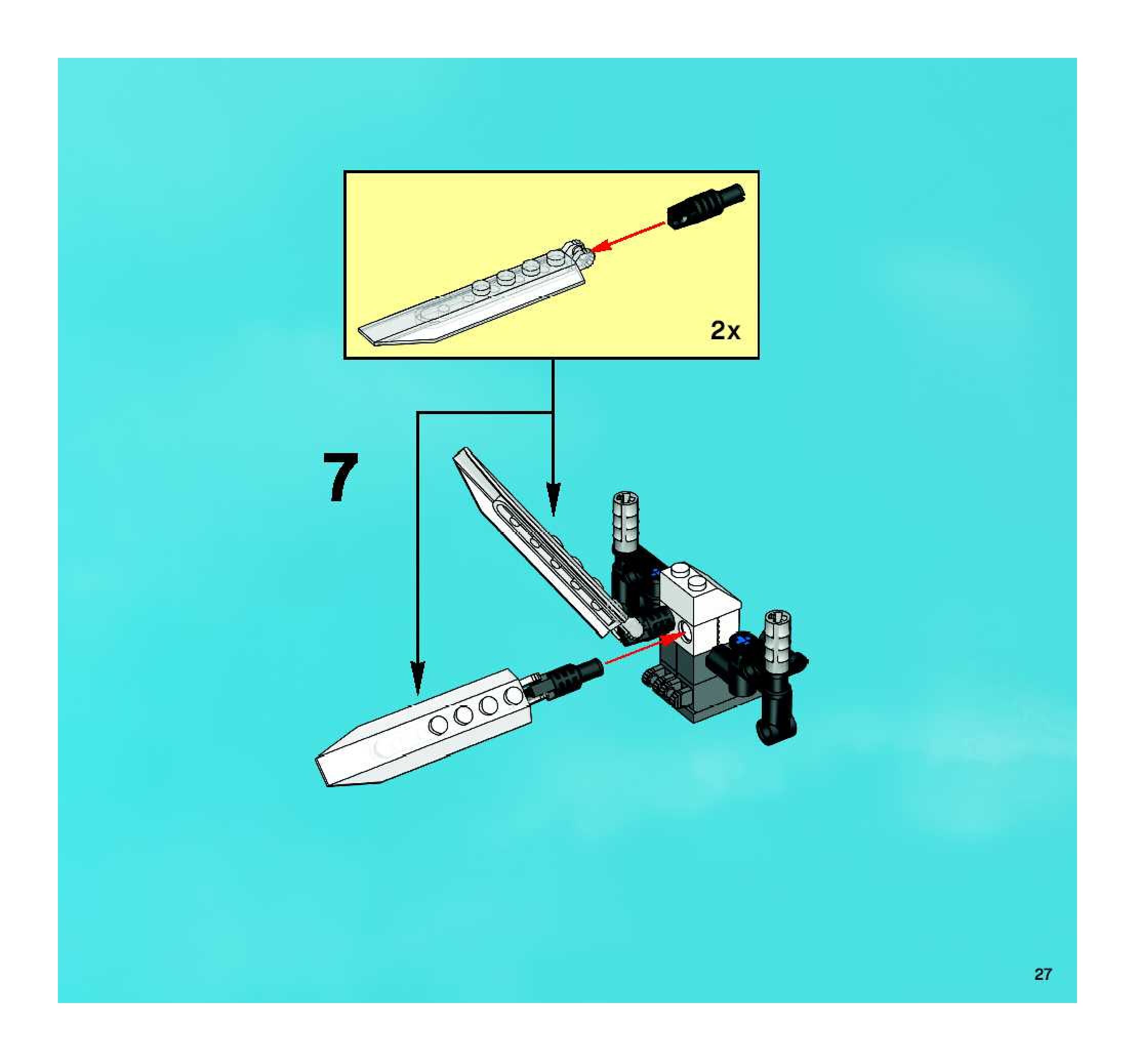 2x

7

27