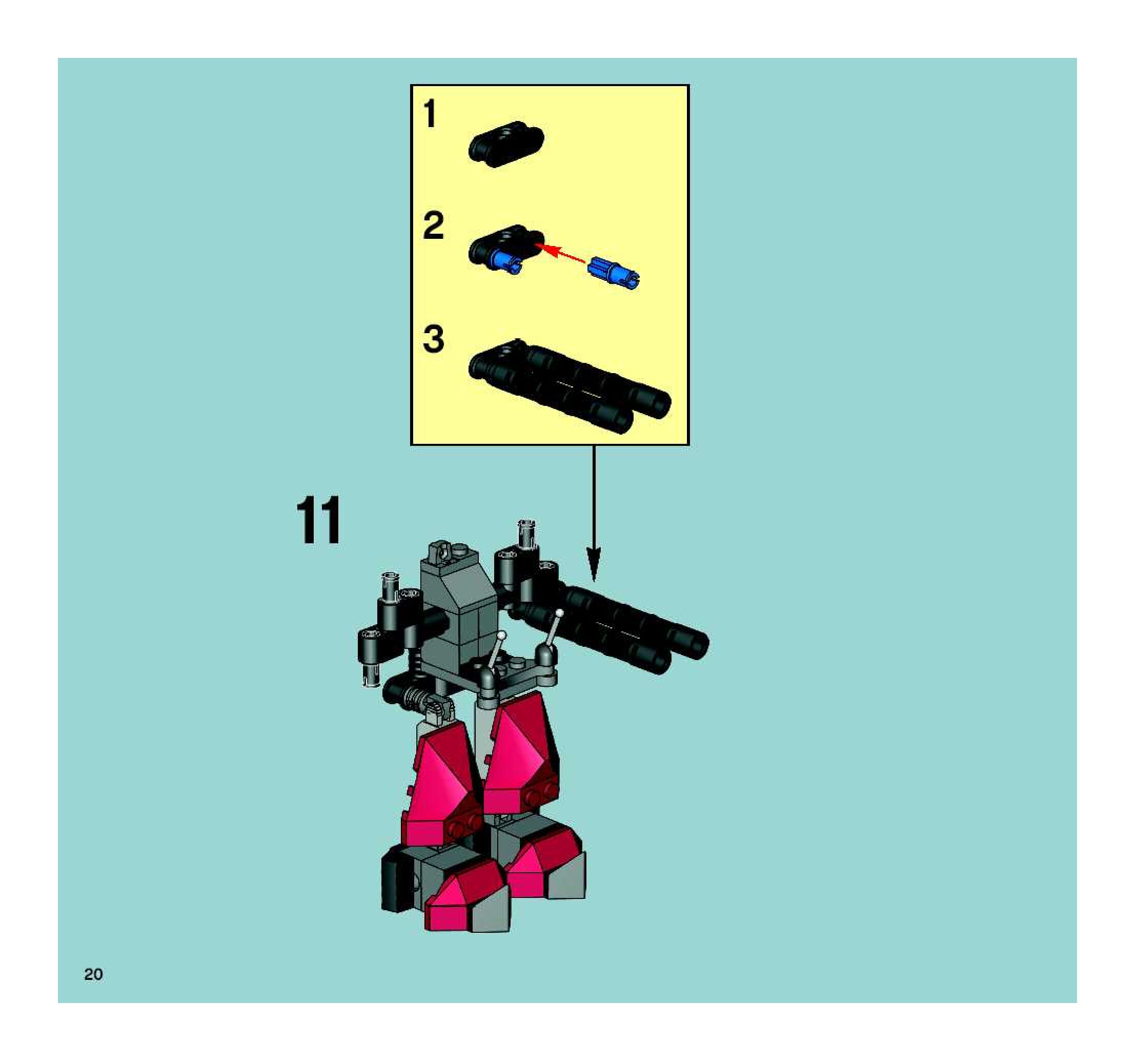 1

2

3

11

20