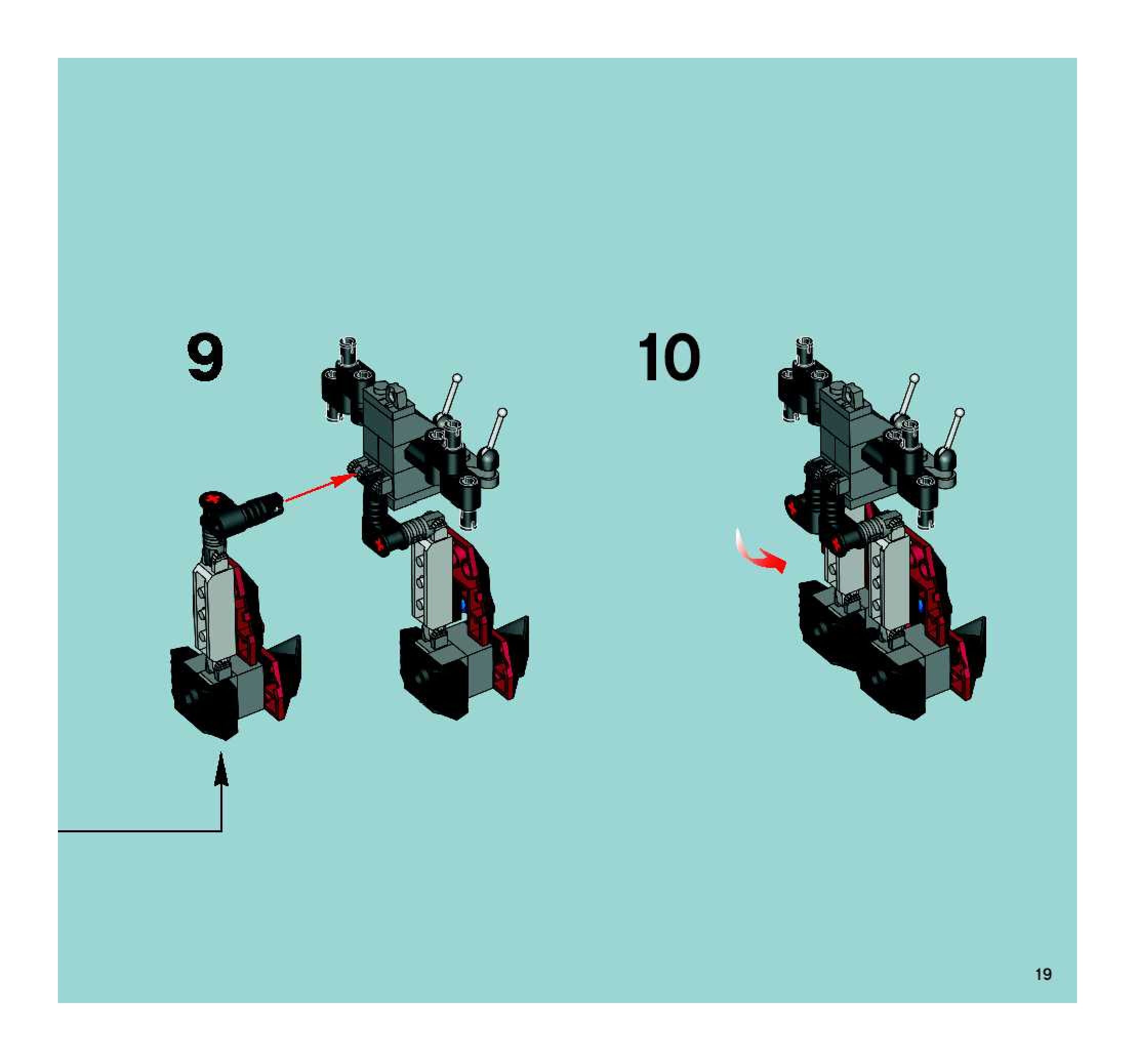 9

10

19