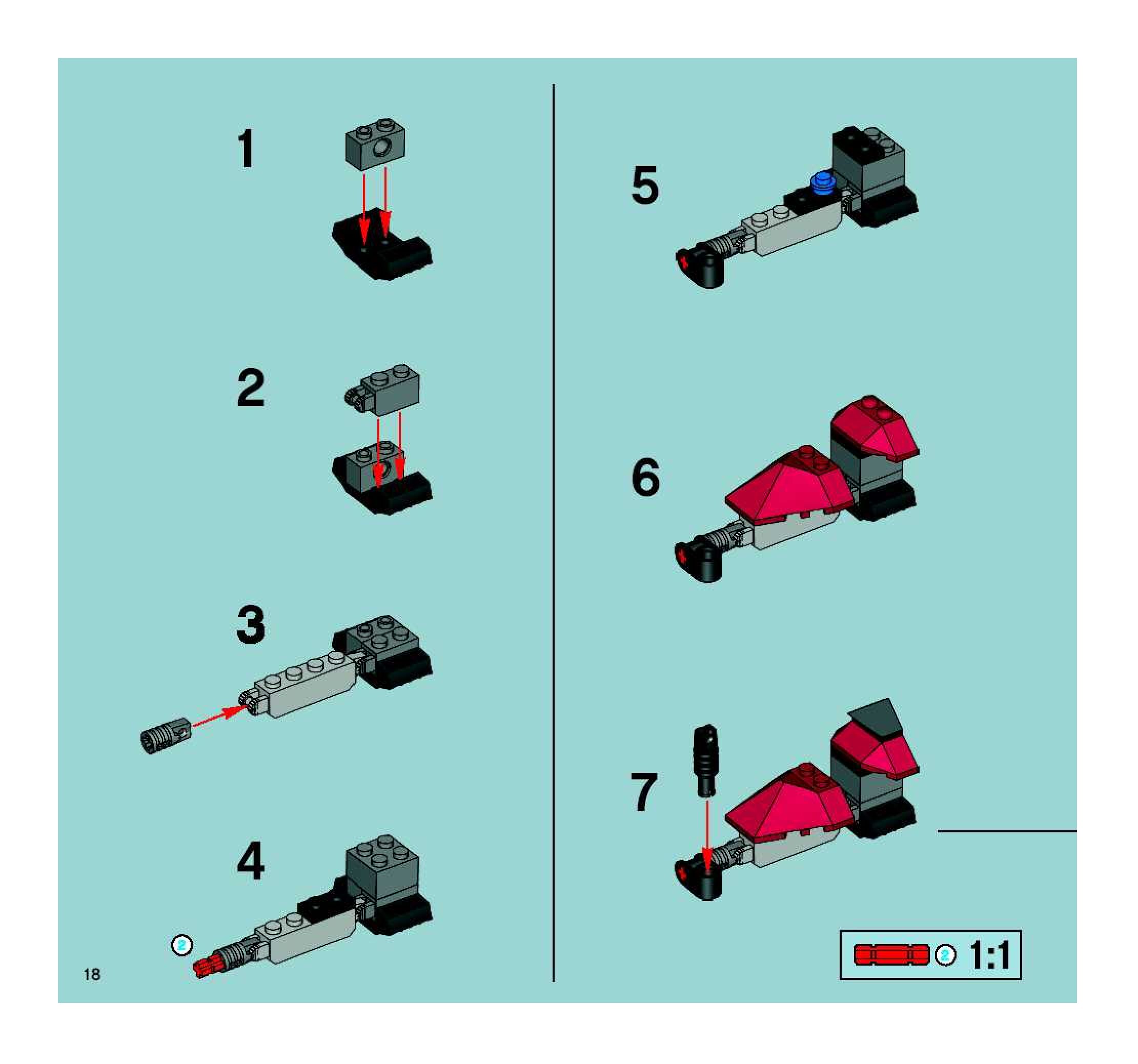 1

2

3

4

2

18

5

6

7

2 1:1