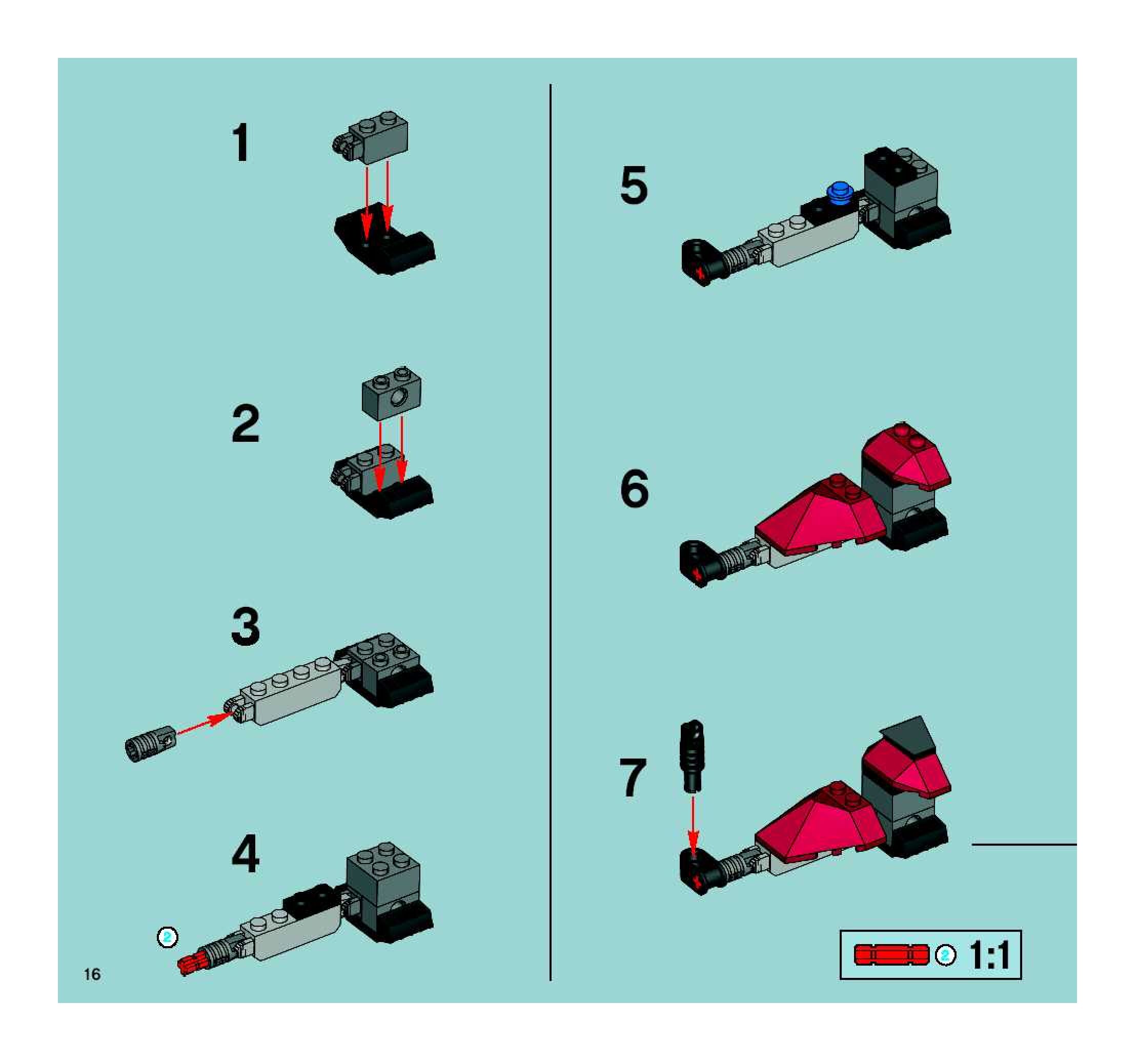 1

2

3

4

2

16

5

6

7

2 1:1