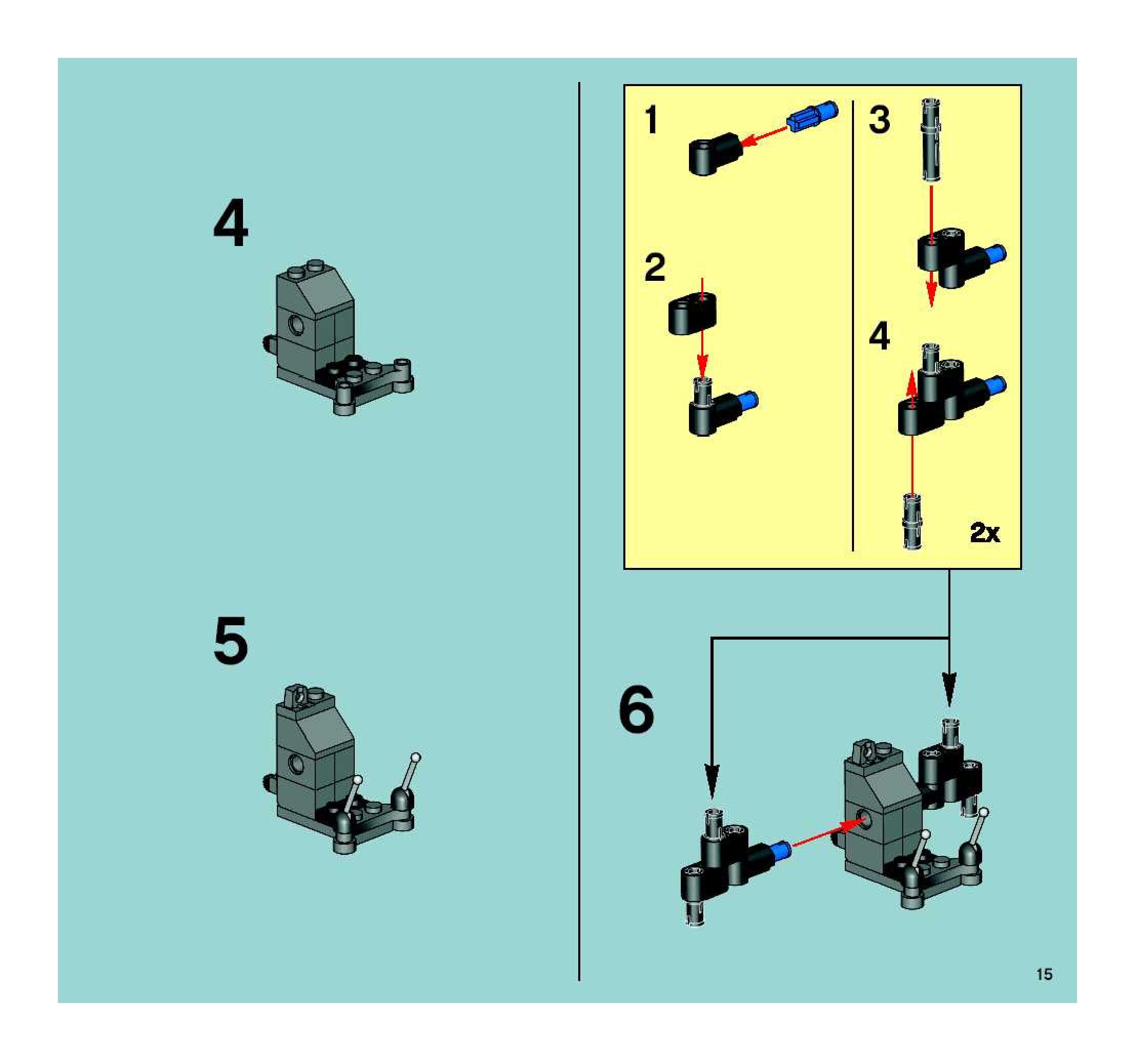 4

5

1

2

3

4

2x

6

15