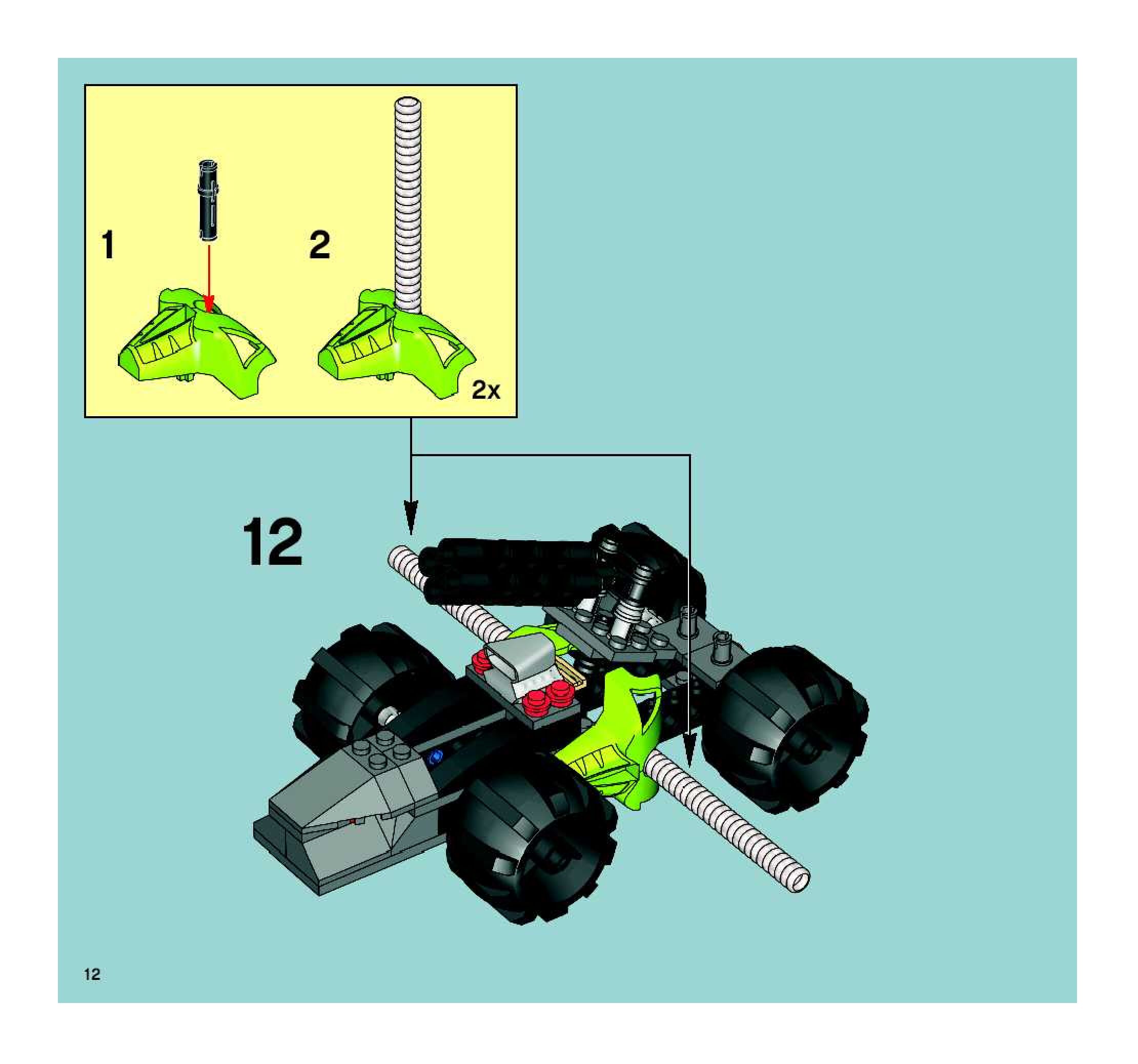 1

2

2x

12

12