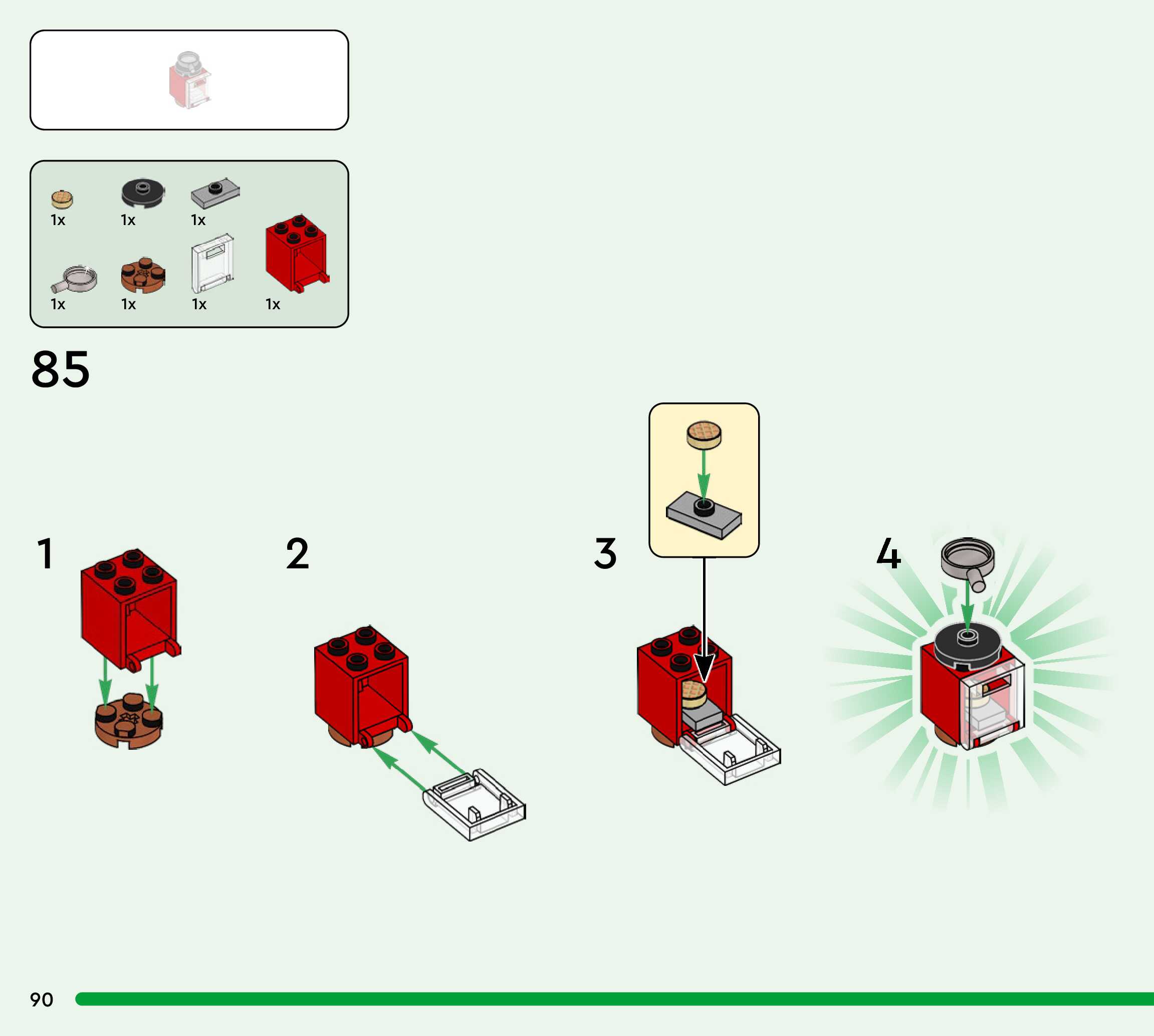 1x 1x 1x

1x 1x 1x 1x

85

1

2

3

4

90