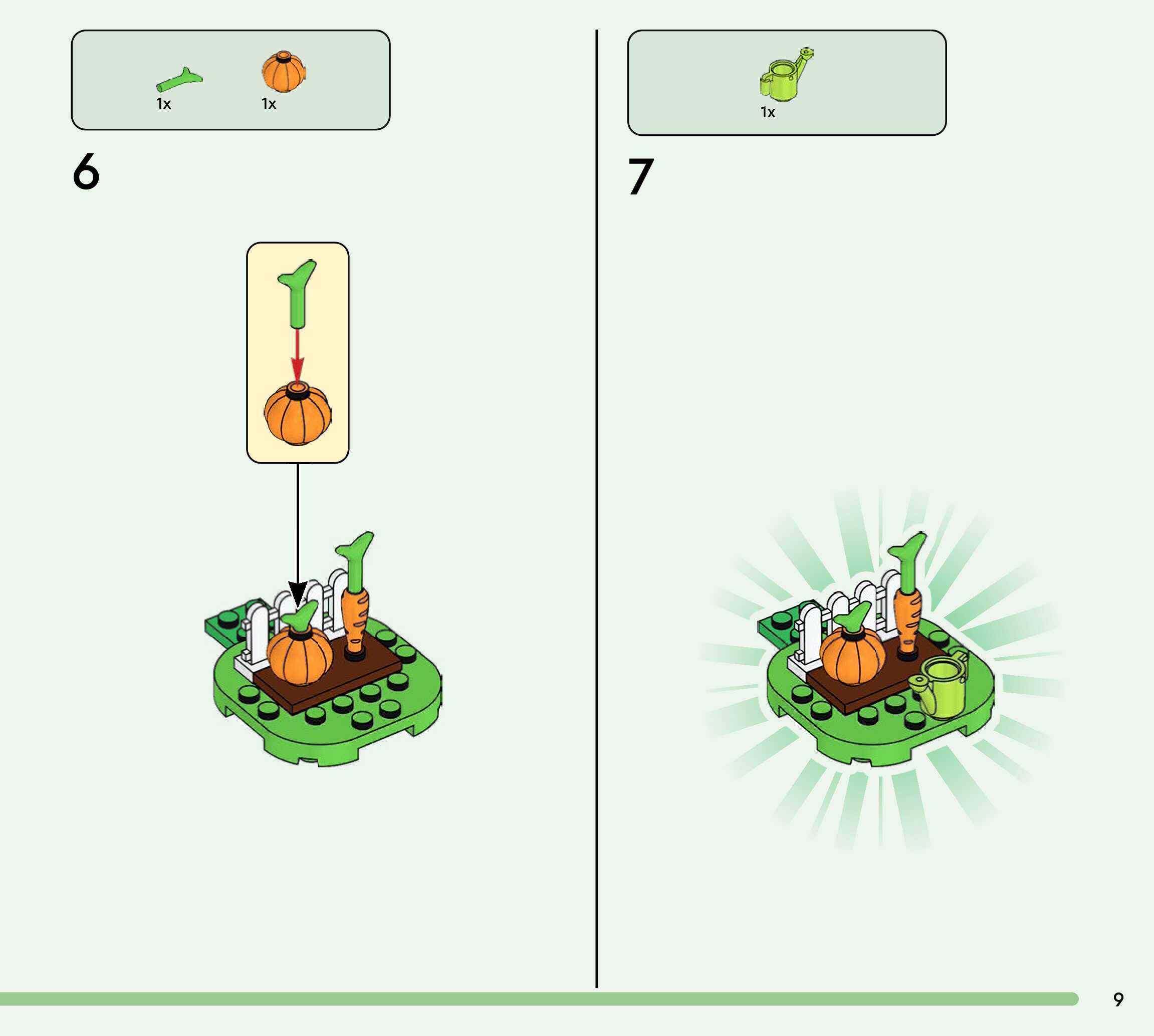 1x 1x

6

1x

7

9