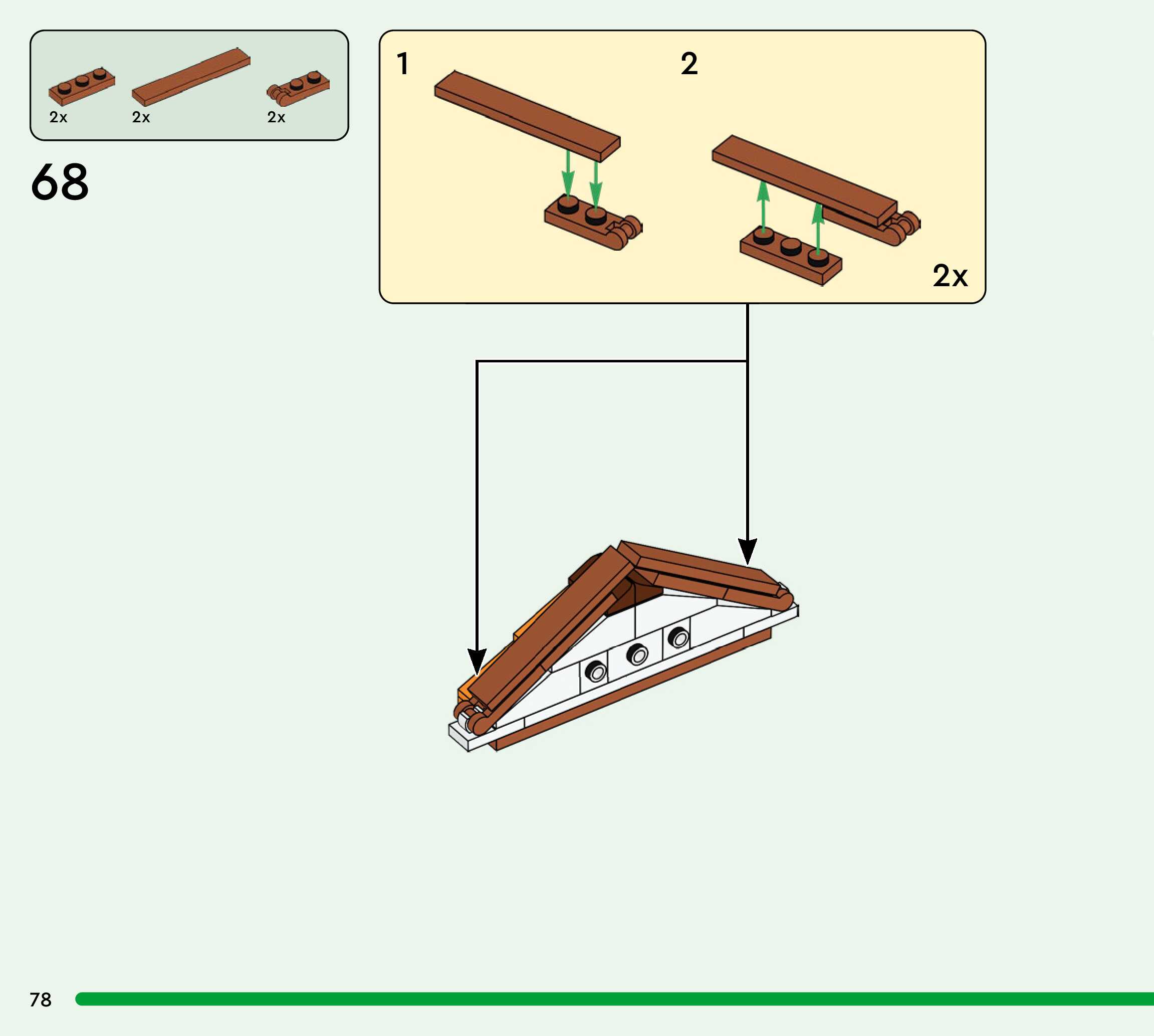 2x
2x
2x

68

1
2
2x

78