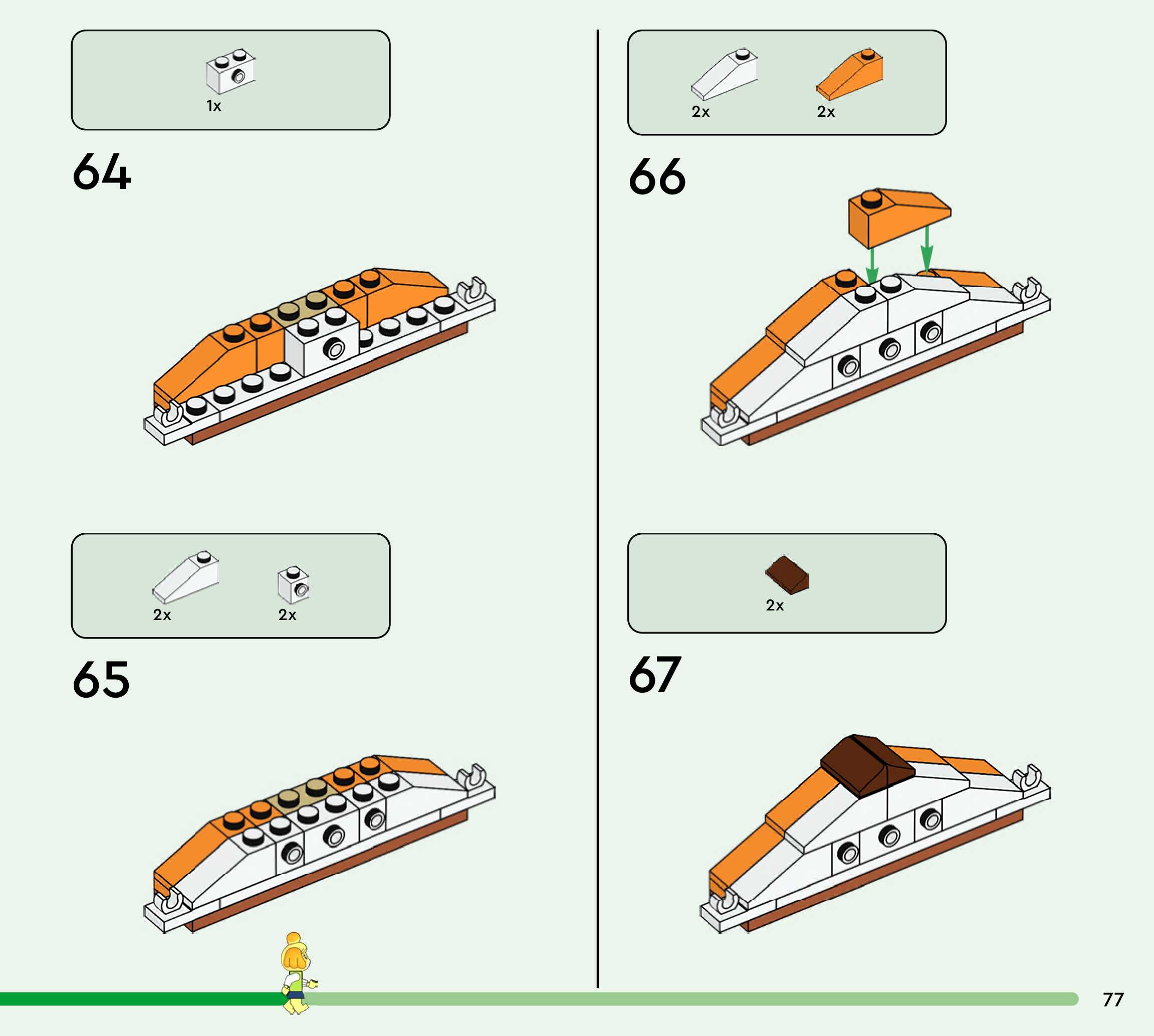 1x

64

2x 2x

65

2x 2x

66

2x

67

77