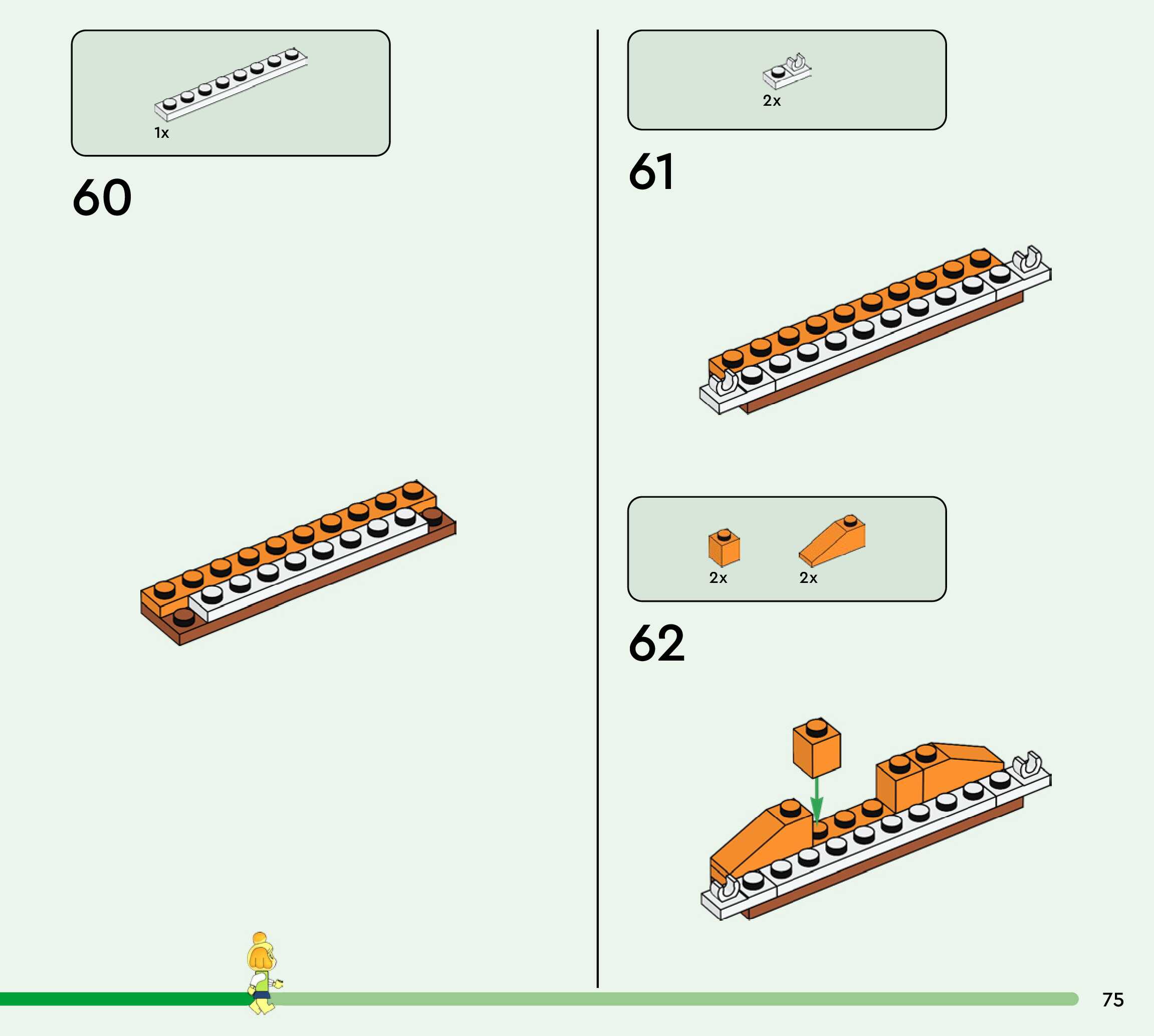 1x

60

2x

61

2x 2x

62

75