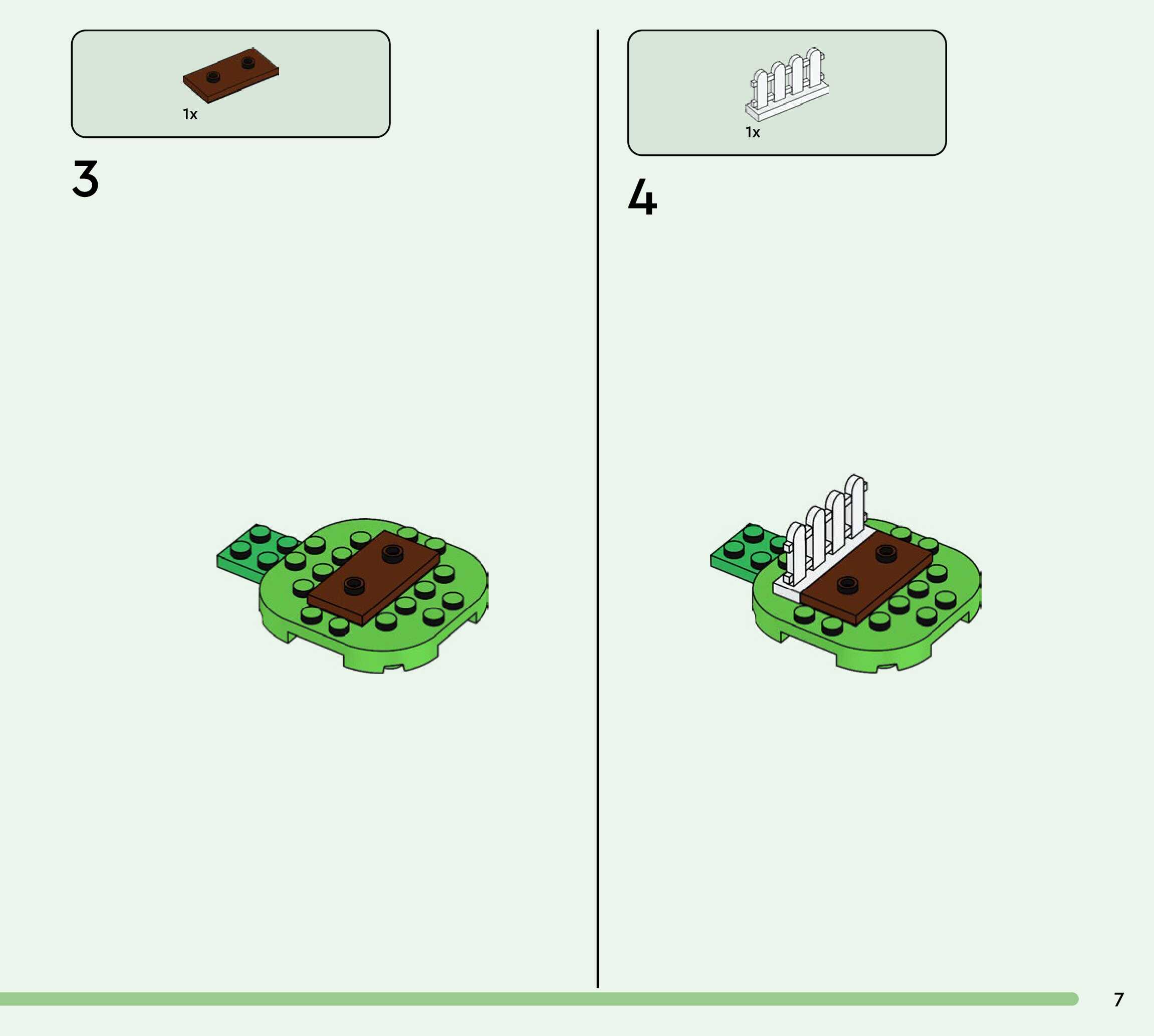 1x

3

1x

4

7