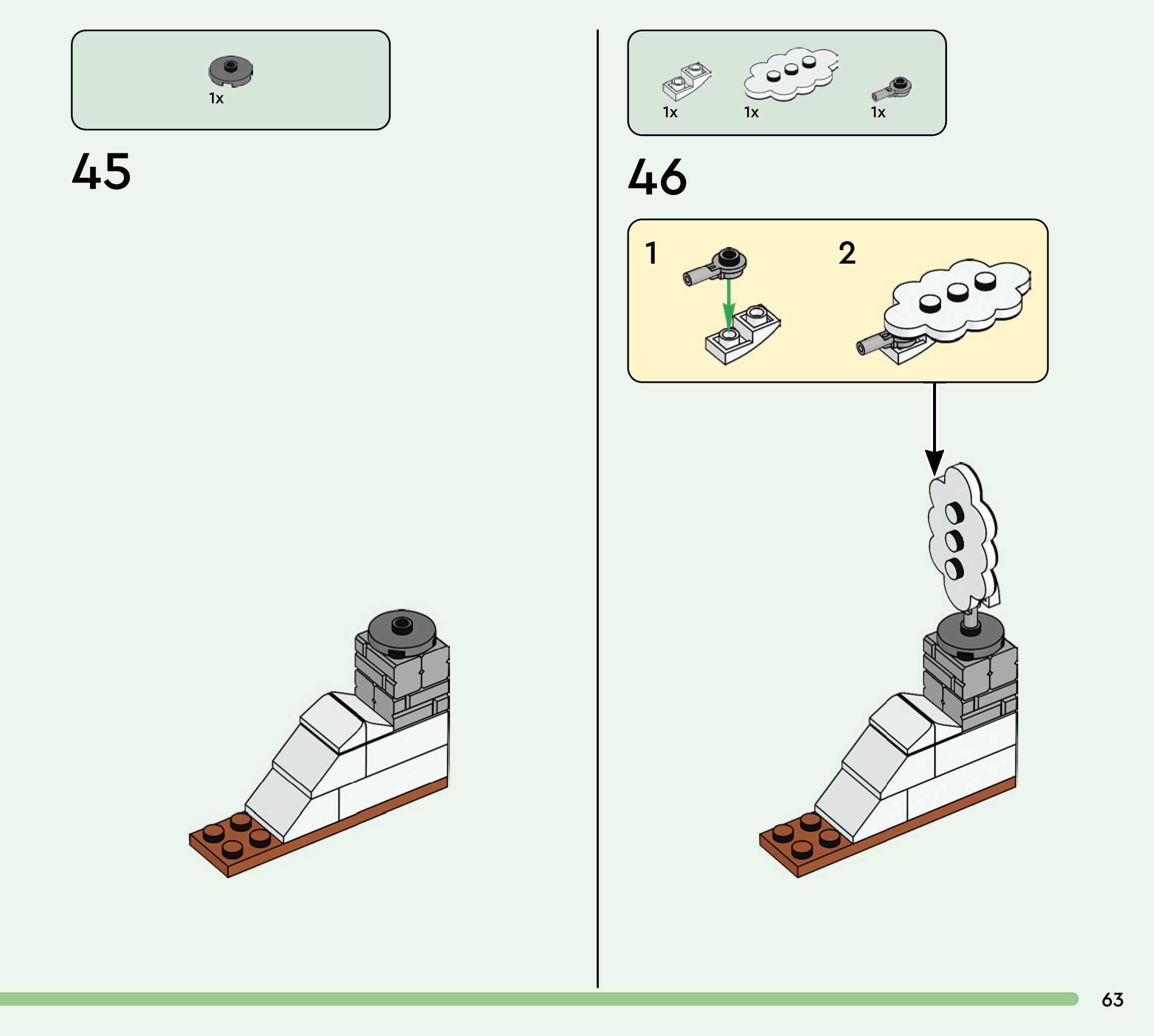 1x

45

1x 1x 1x

46

1

2

63