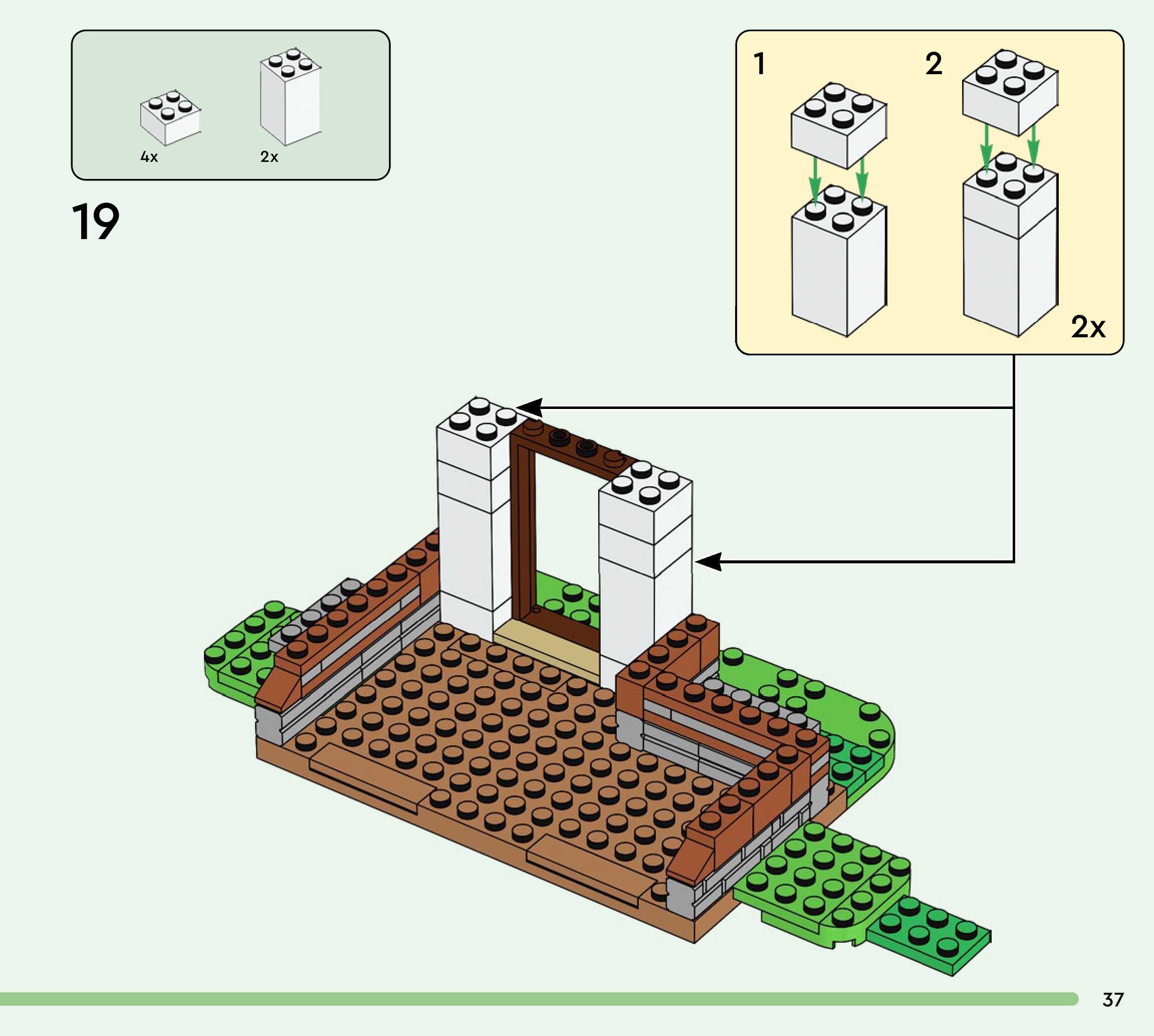 4x
2x

19

1
2
2x

37