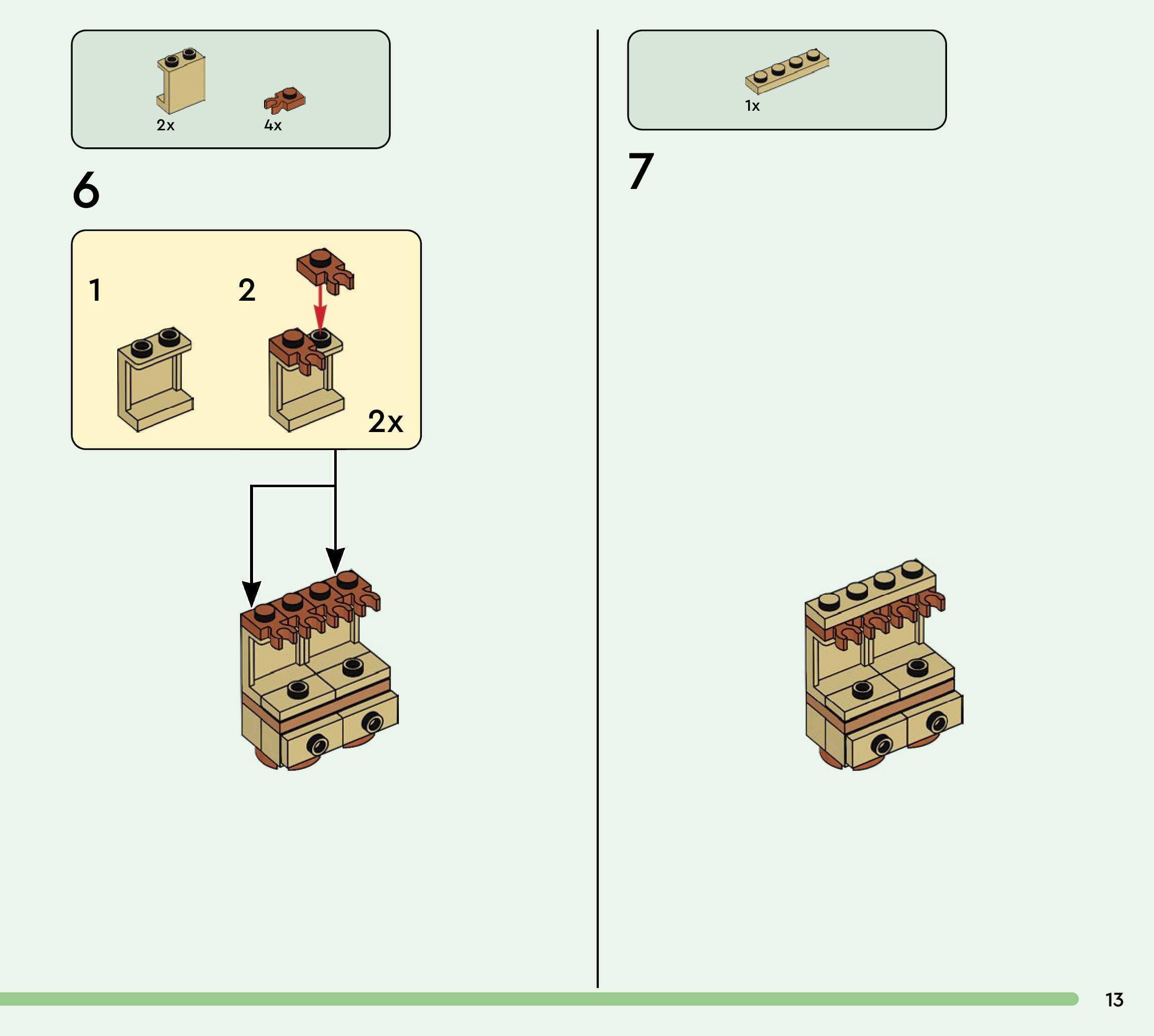 2x

4x

6

1

2

2x

1x

7

13