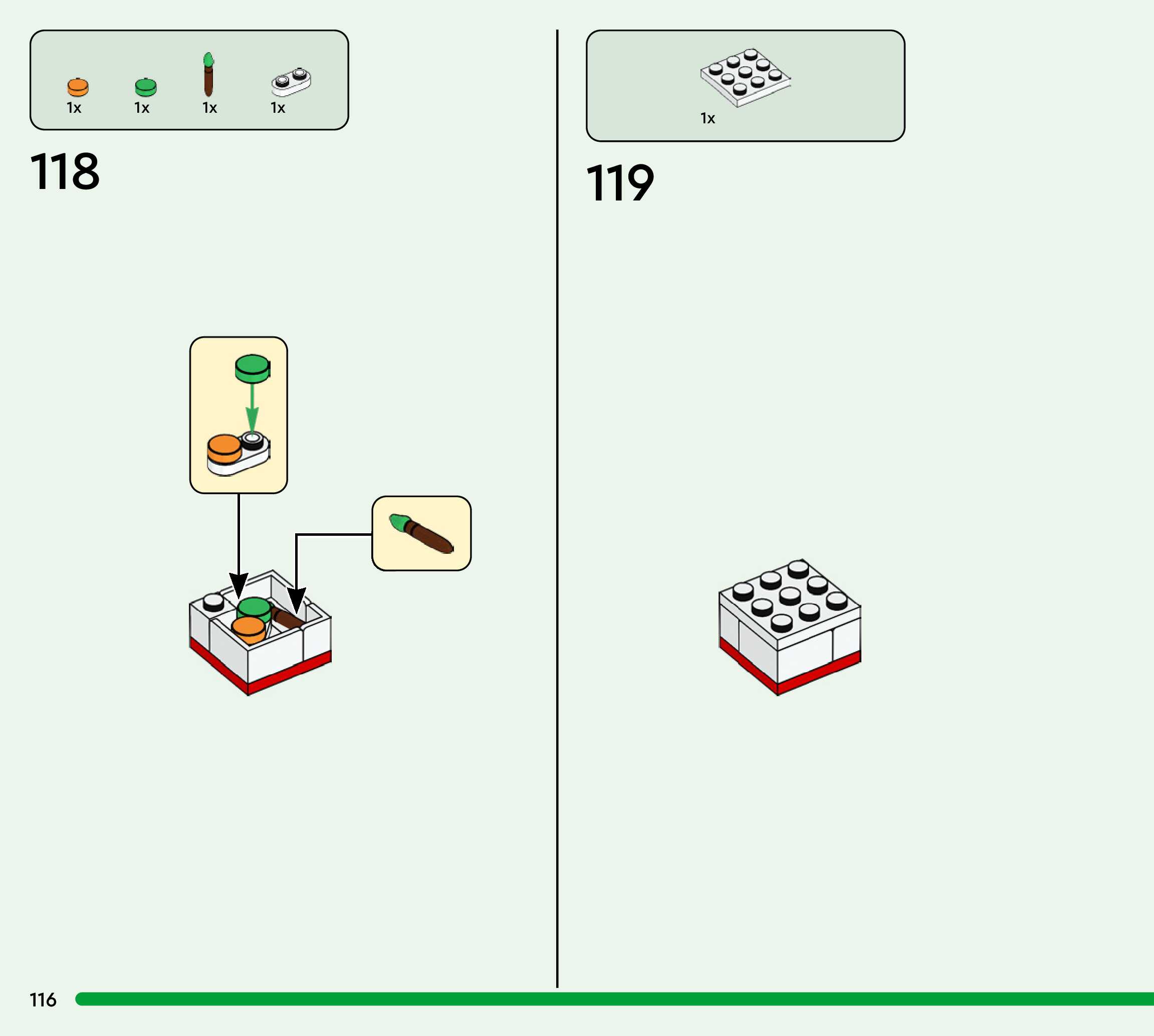 1x 1x 1x 1x

118

1x

119

116