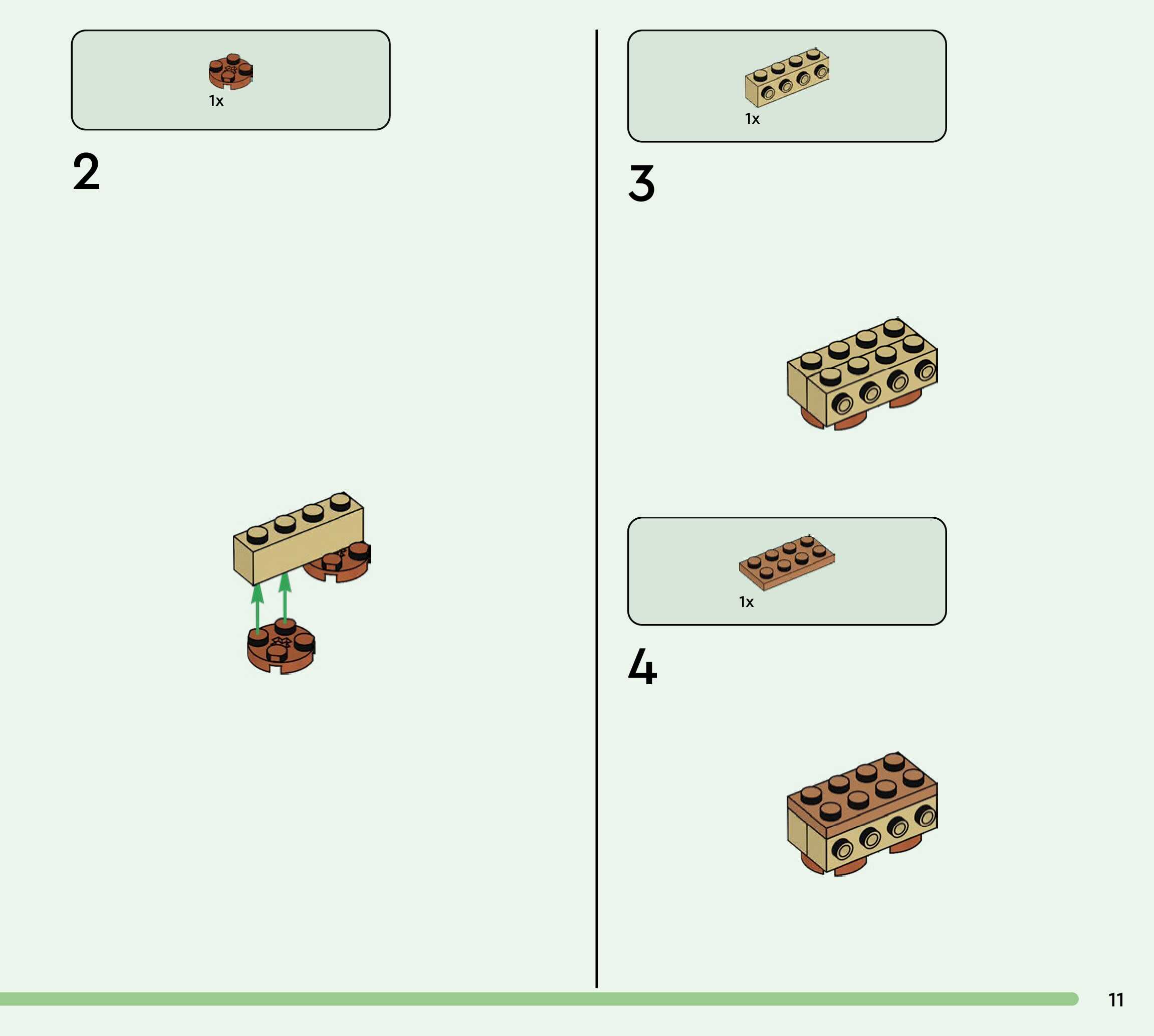 1x

2

1x

3

1x

4

11