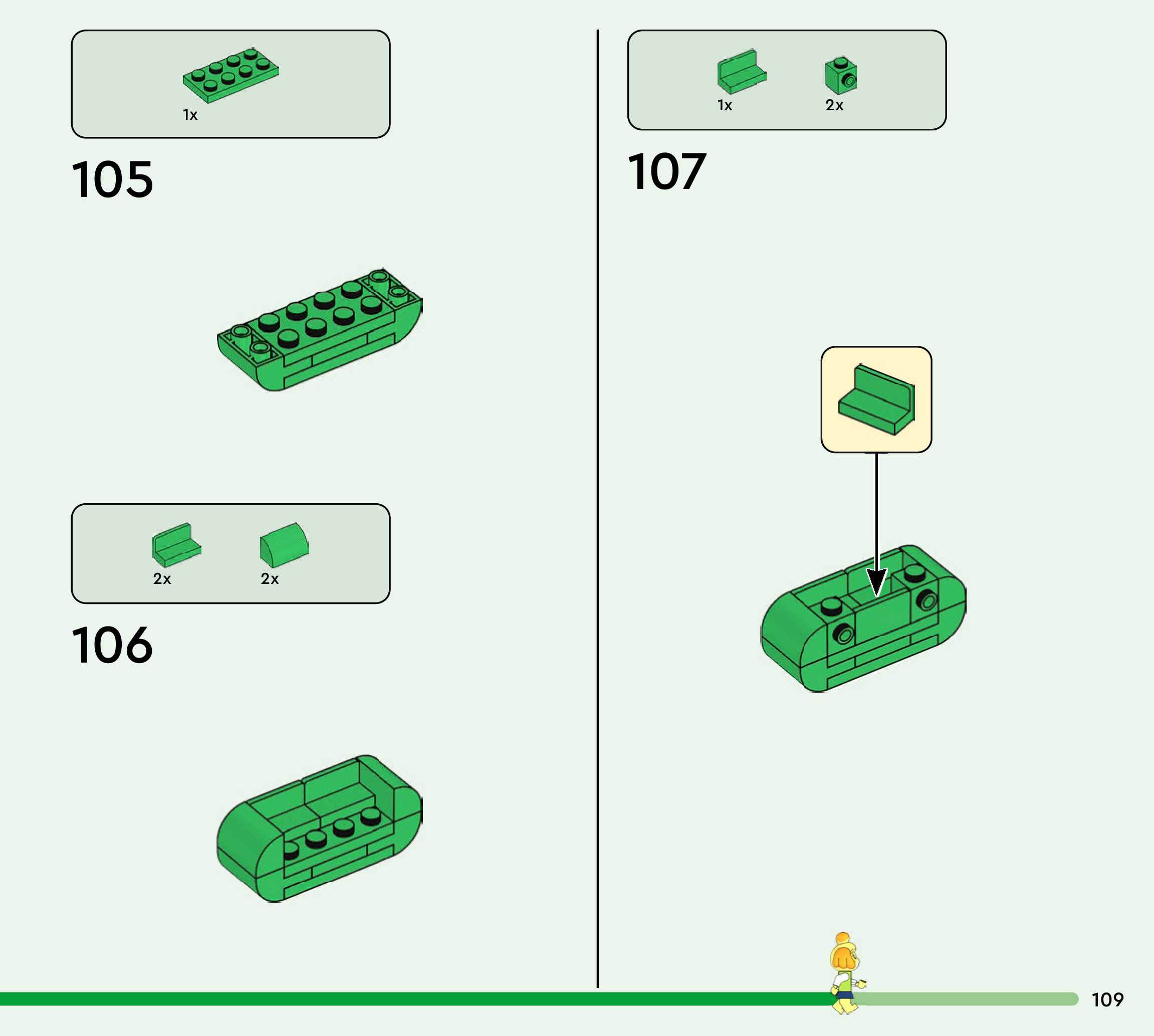 1x

105

2x

2x

106

1x

2x

107

109