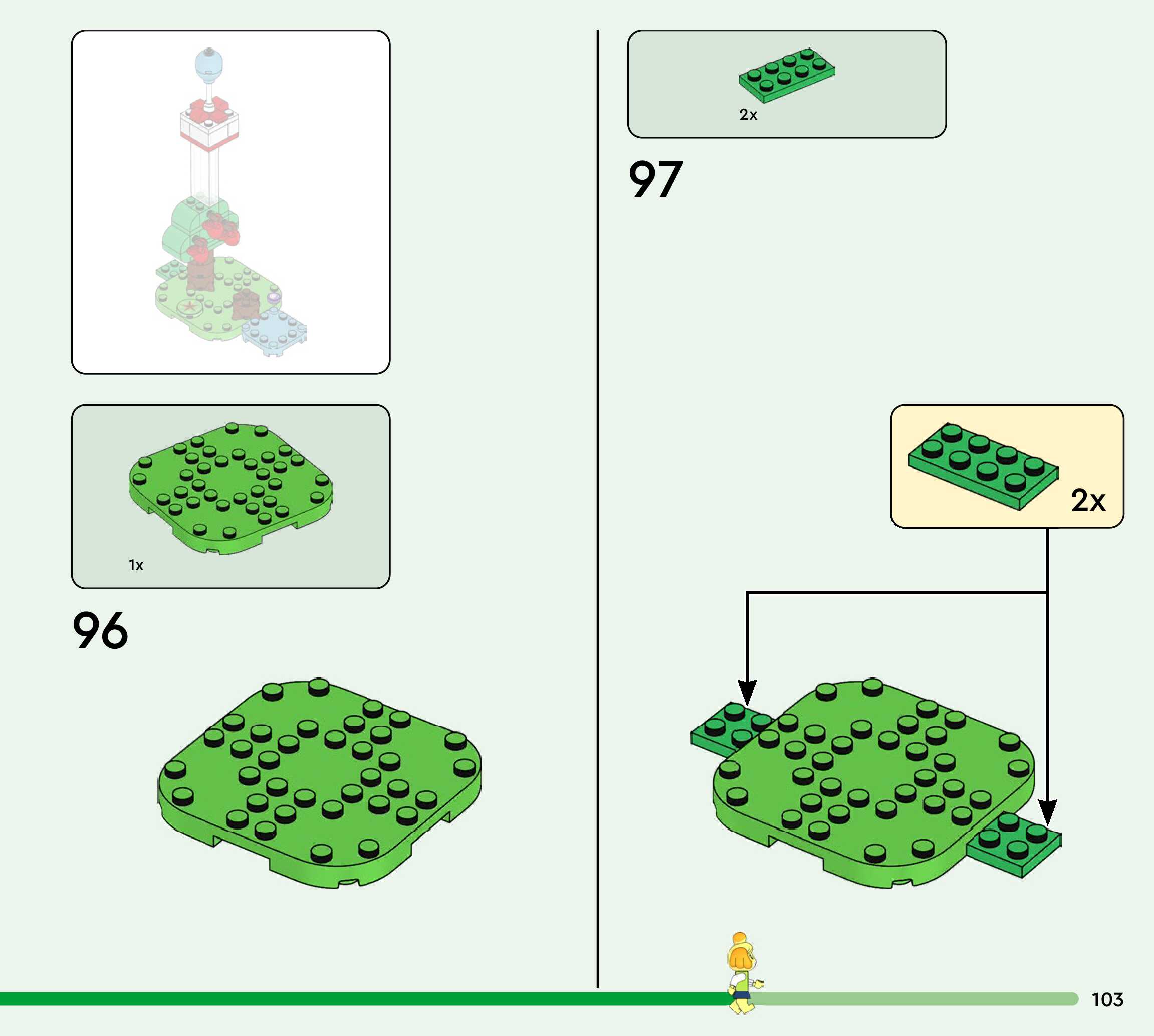 1x

96

2x

97

2x

103