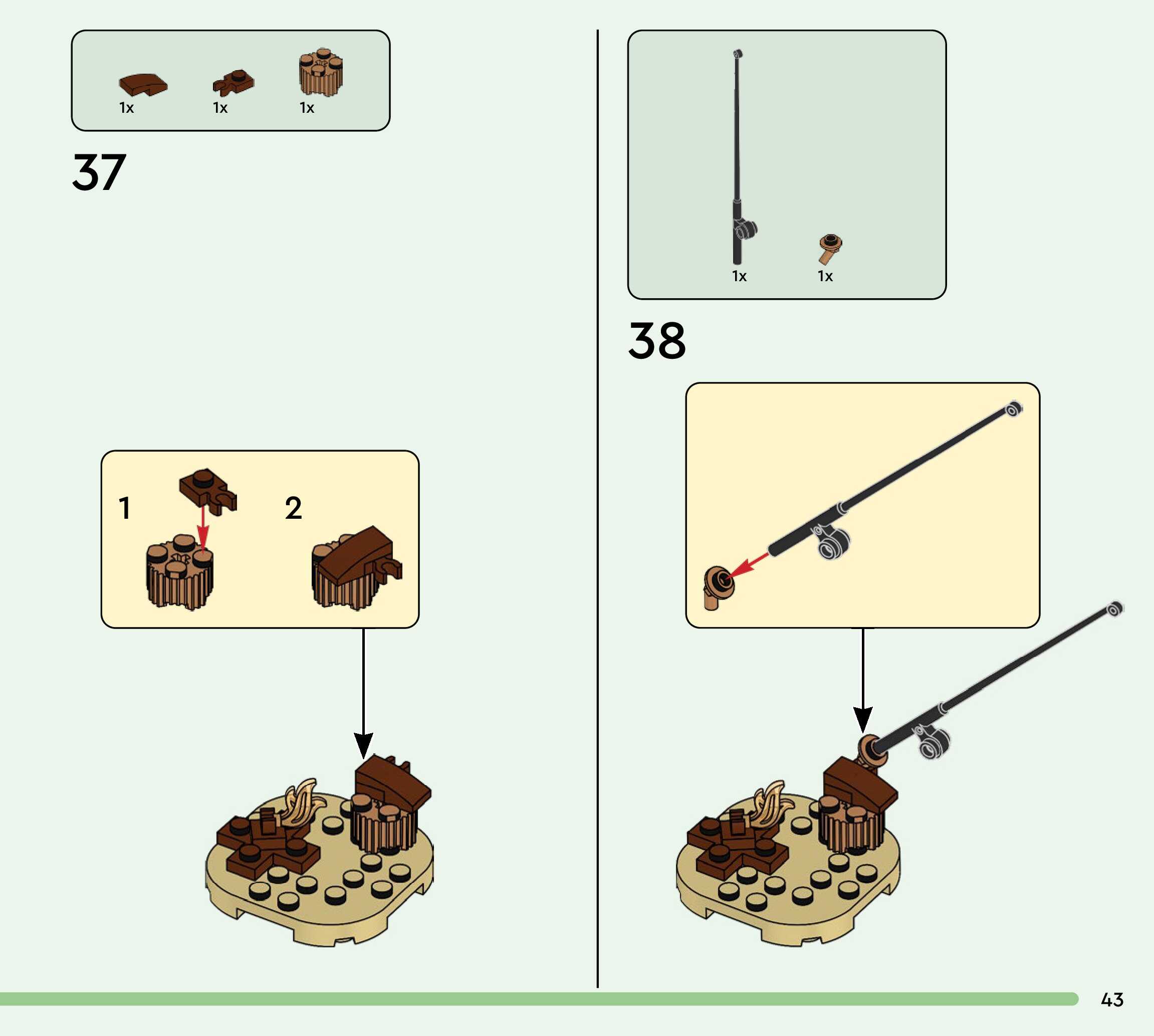 1x 1x 1x

37

1

2

1x 1x

38

43