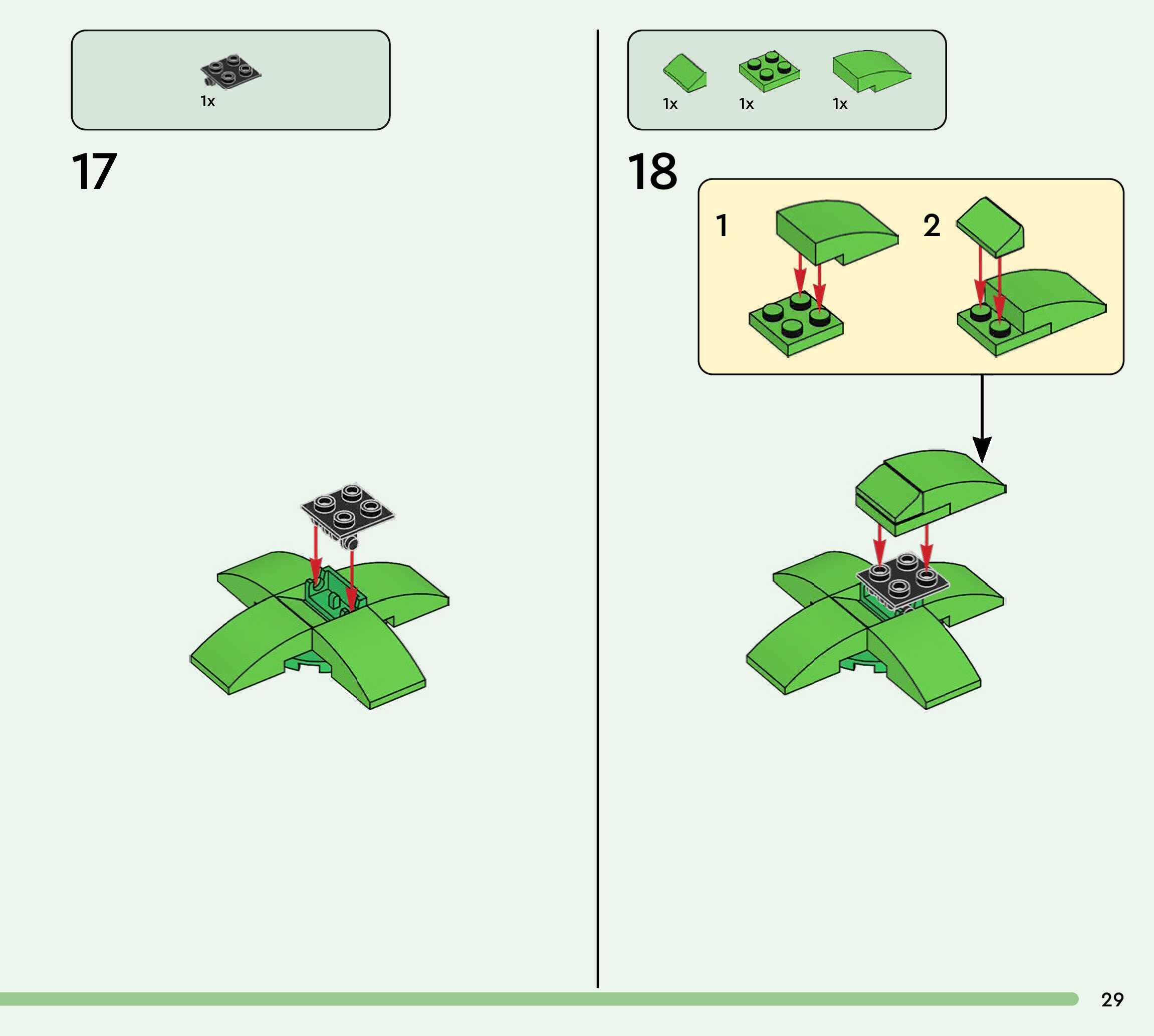 1x

17

1x 1x 1x

18

1

2

29