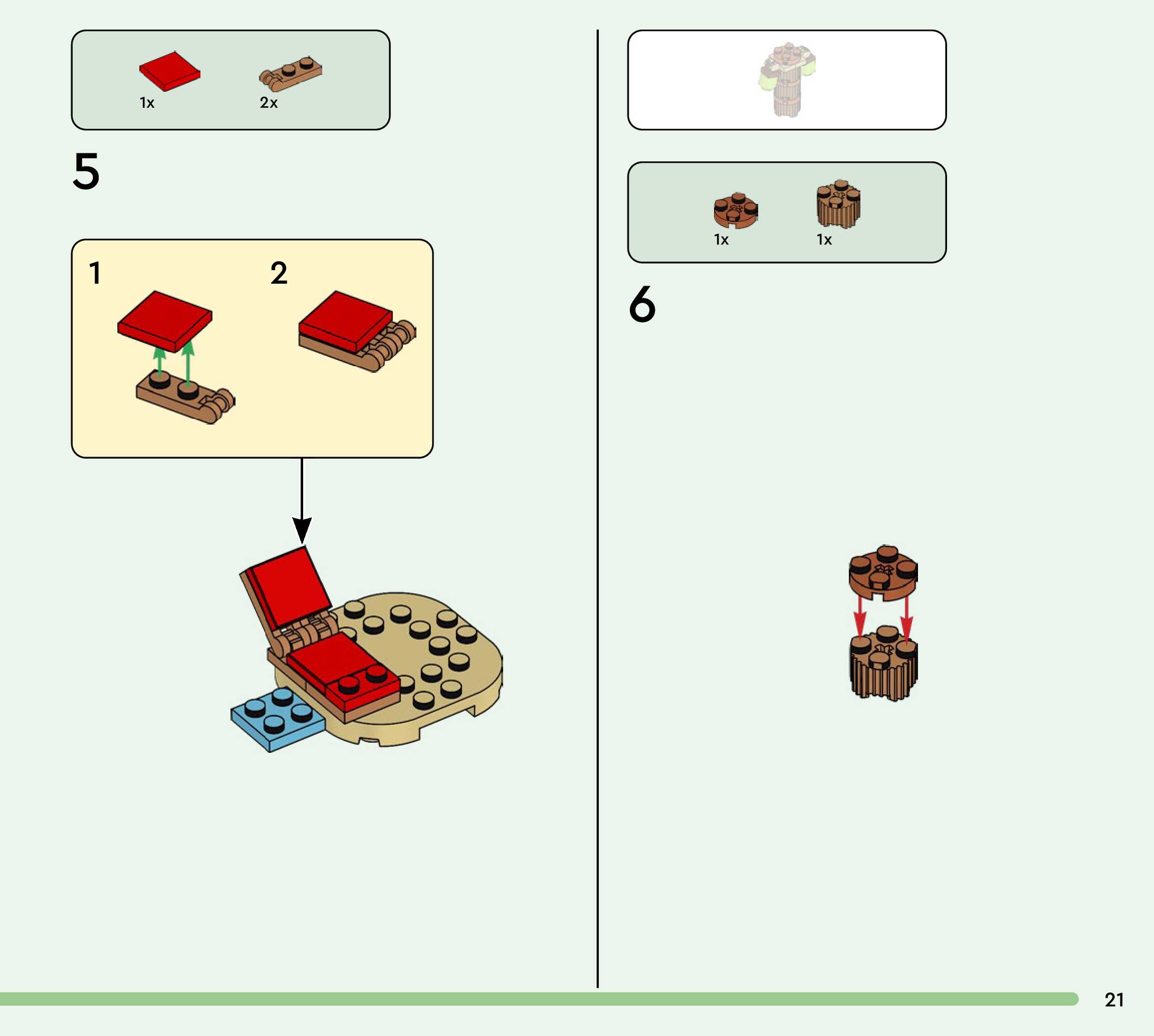 1x
2x

5

1
2

1x
1x

6

21