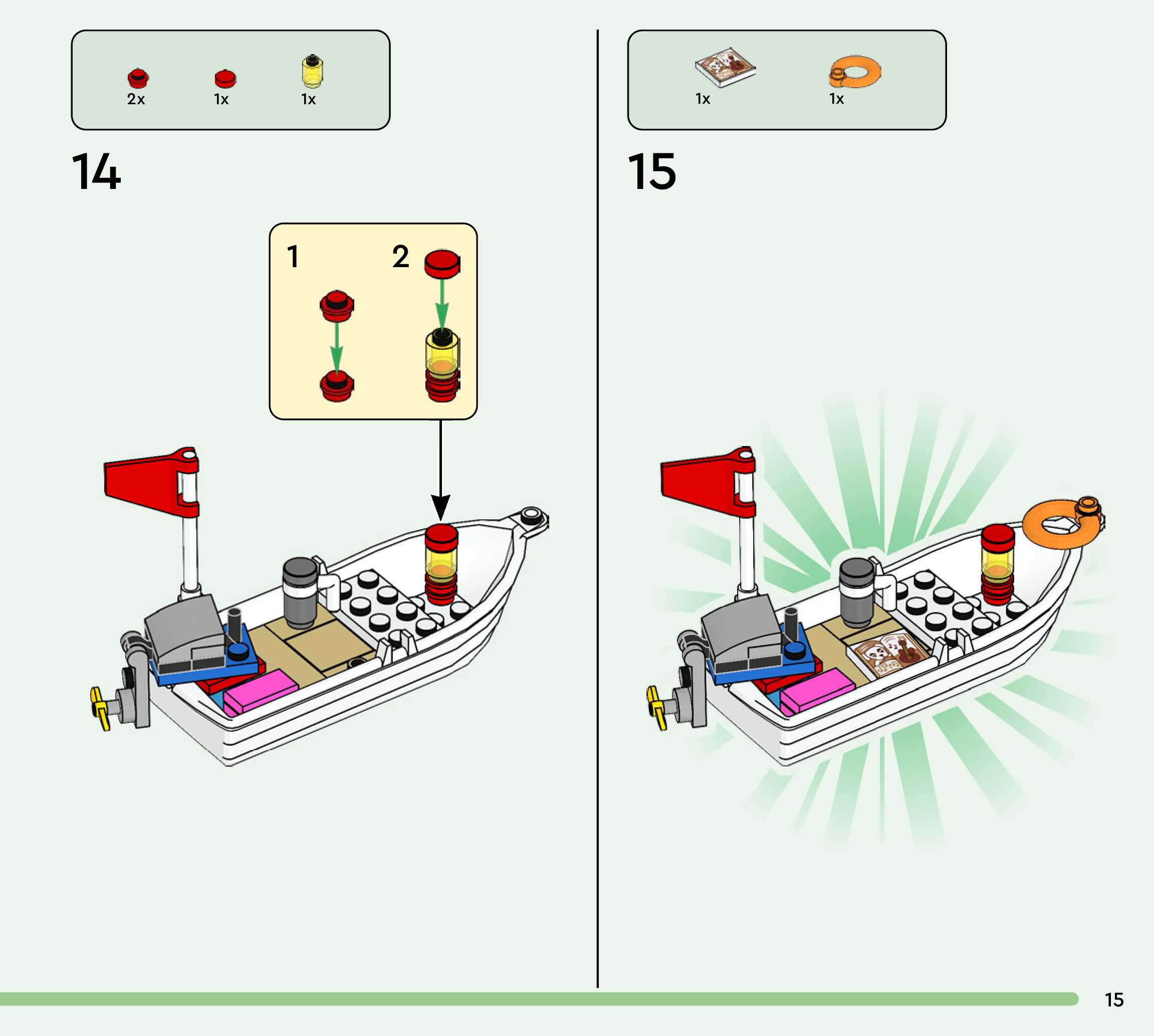 2x 1x 1x

14

1 2

1x 1x

15

15