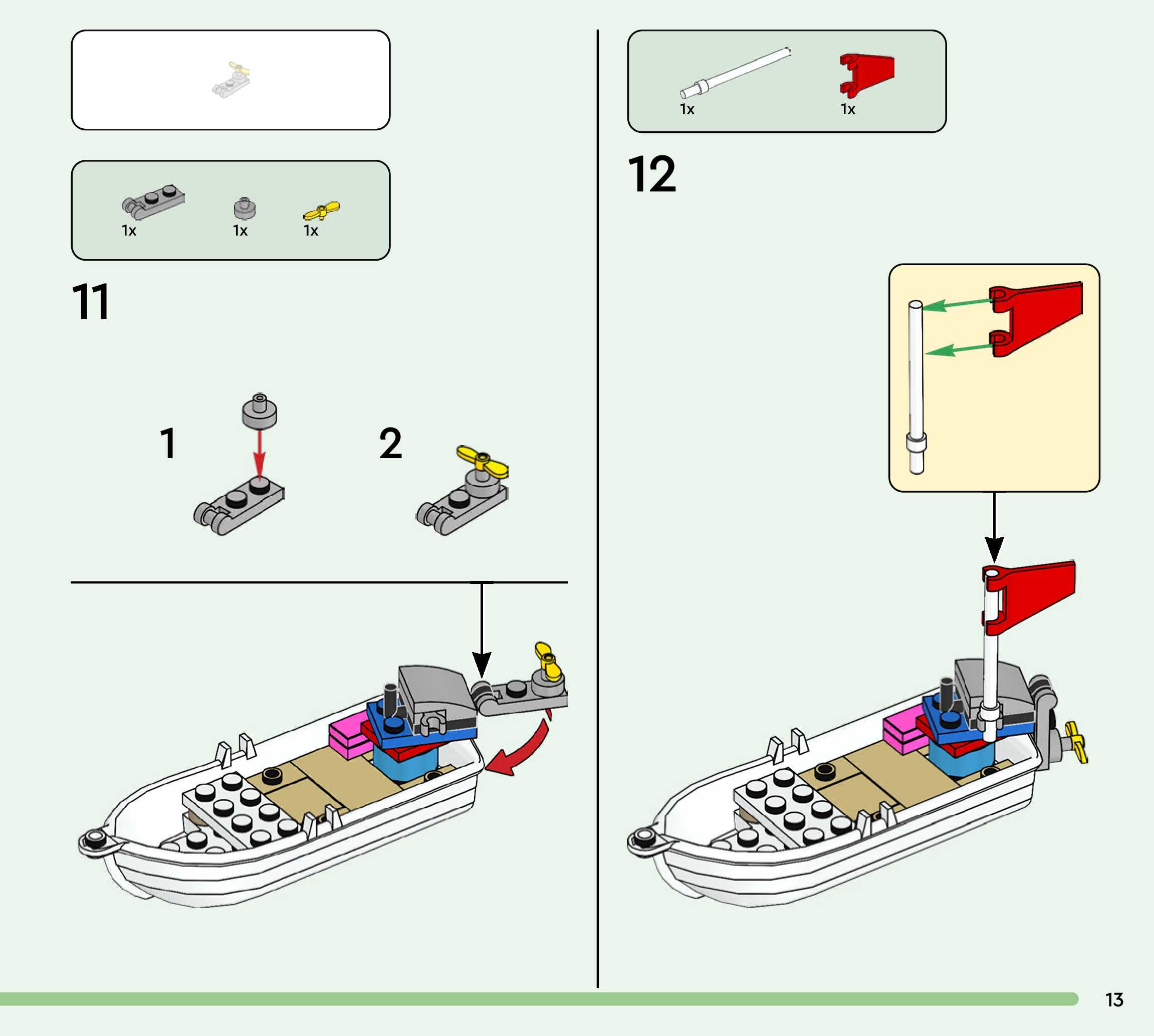 1x 1x 1x

11

1

2

1x 1x

12

13